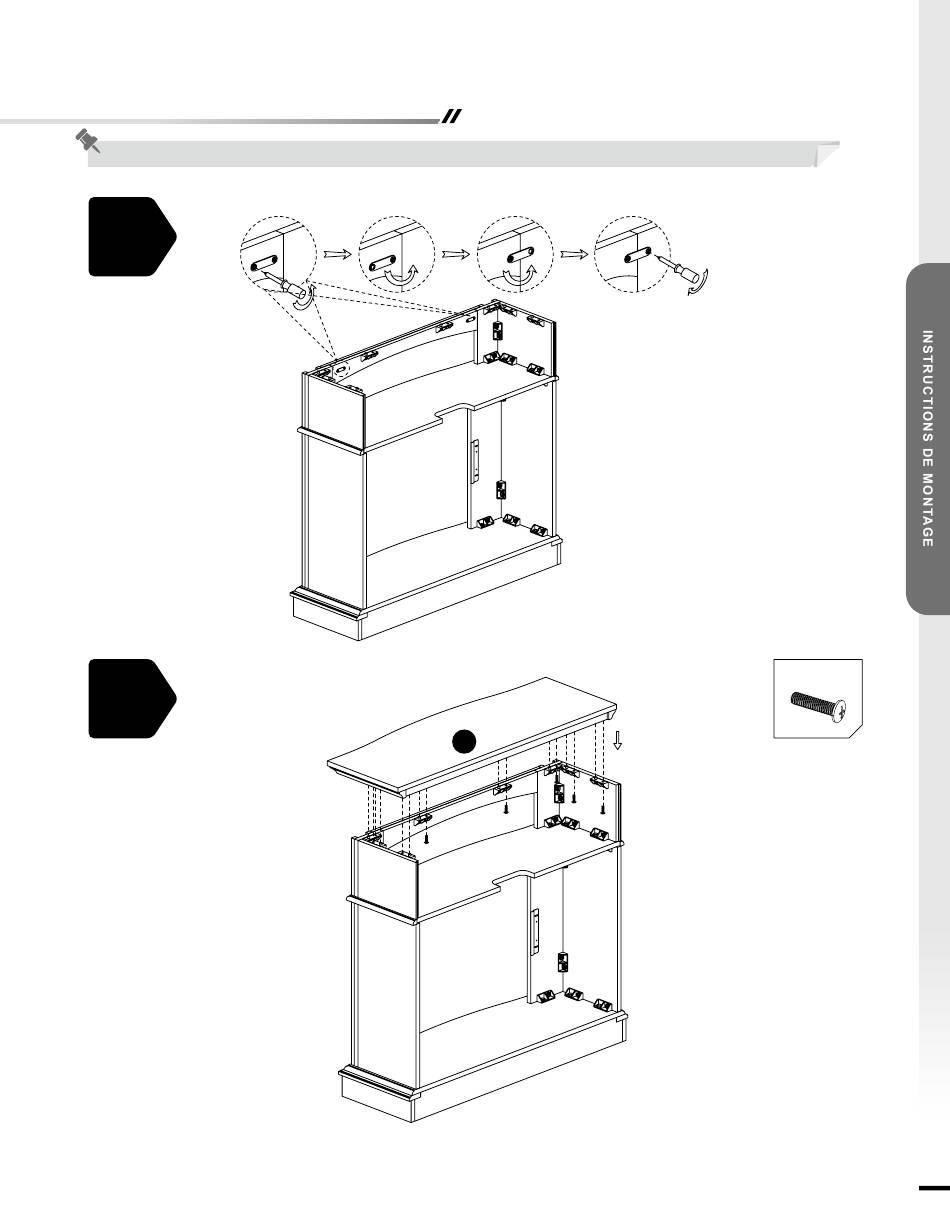 INSTRUCTIONS DE MONTAGE