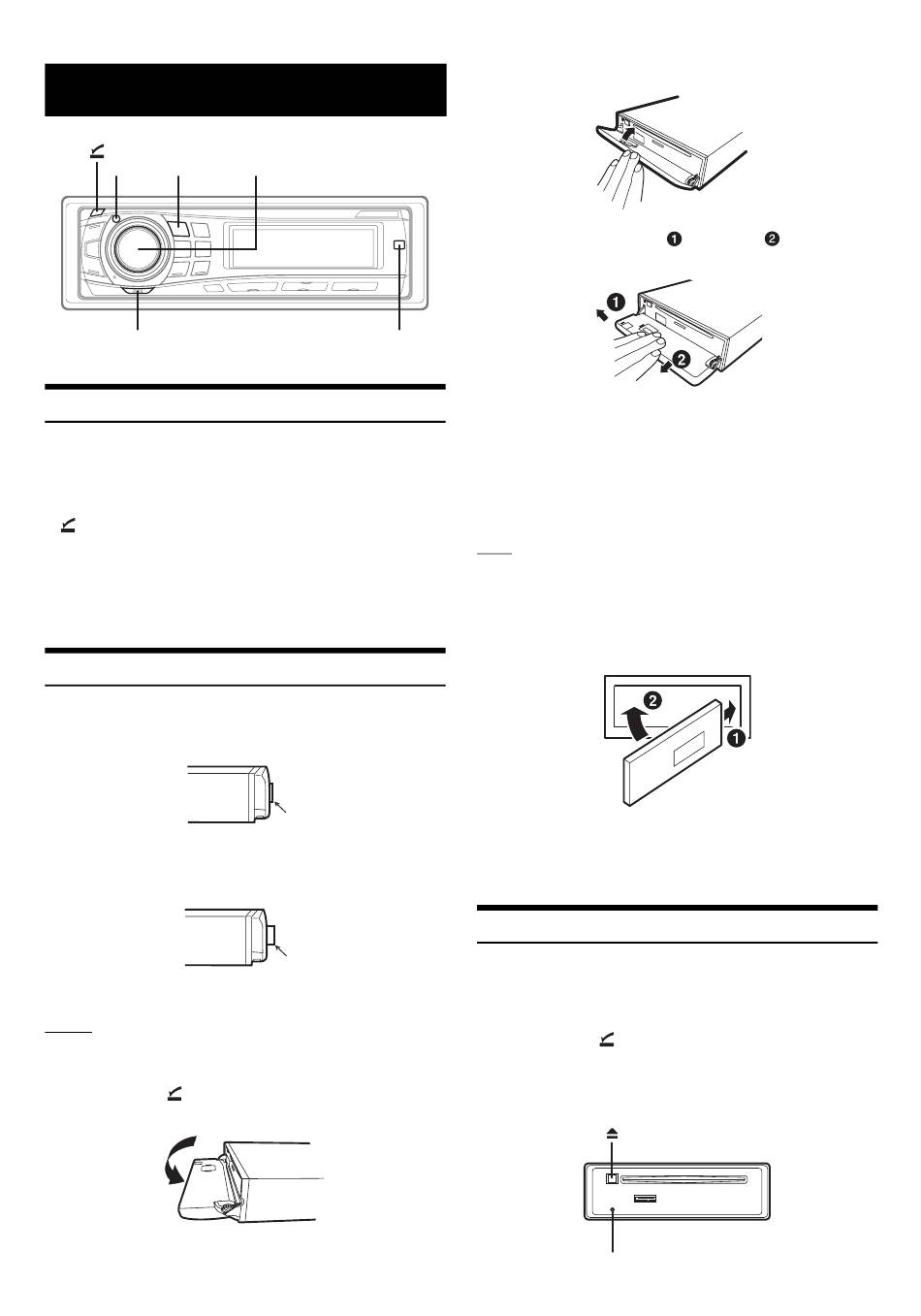 ❶ ❷

❶

❷

❷

❶