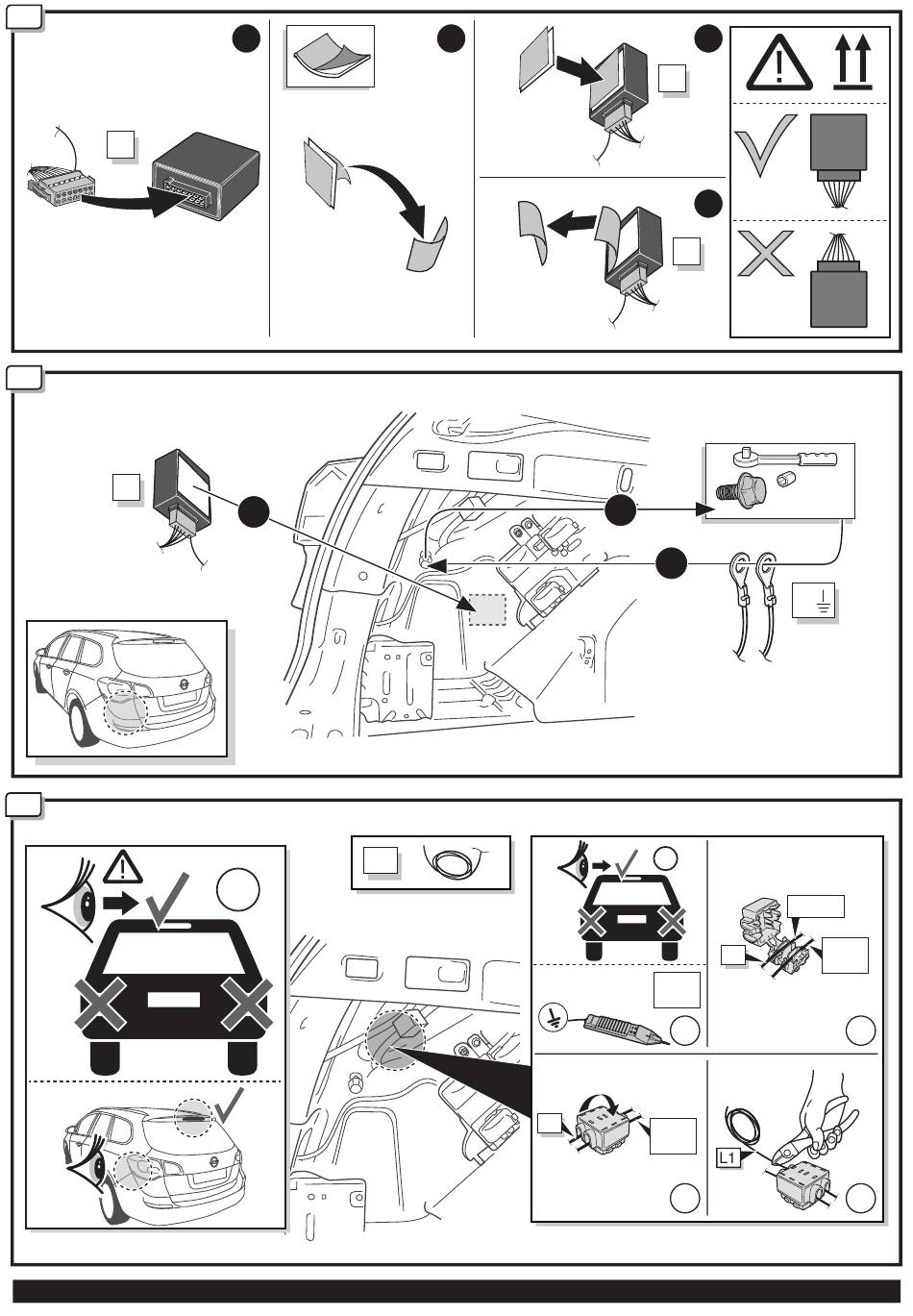 L1