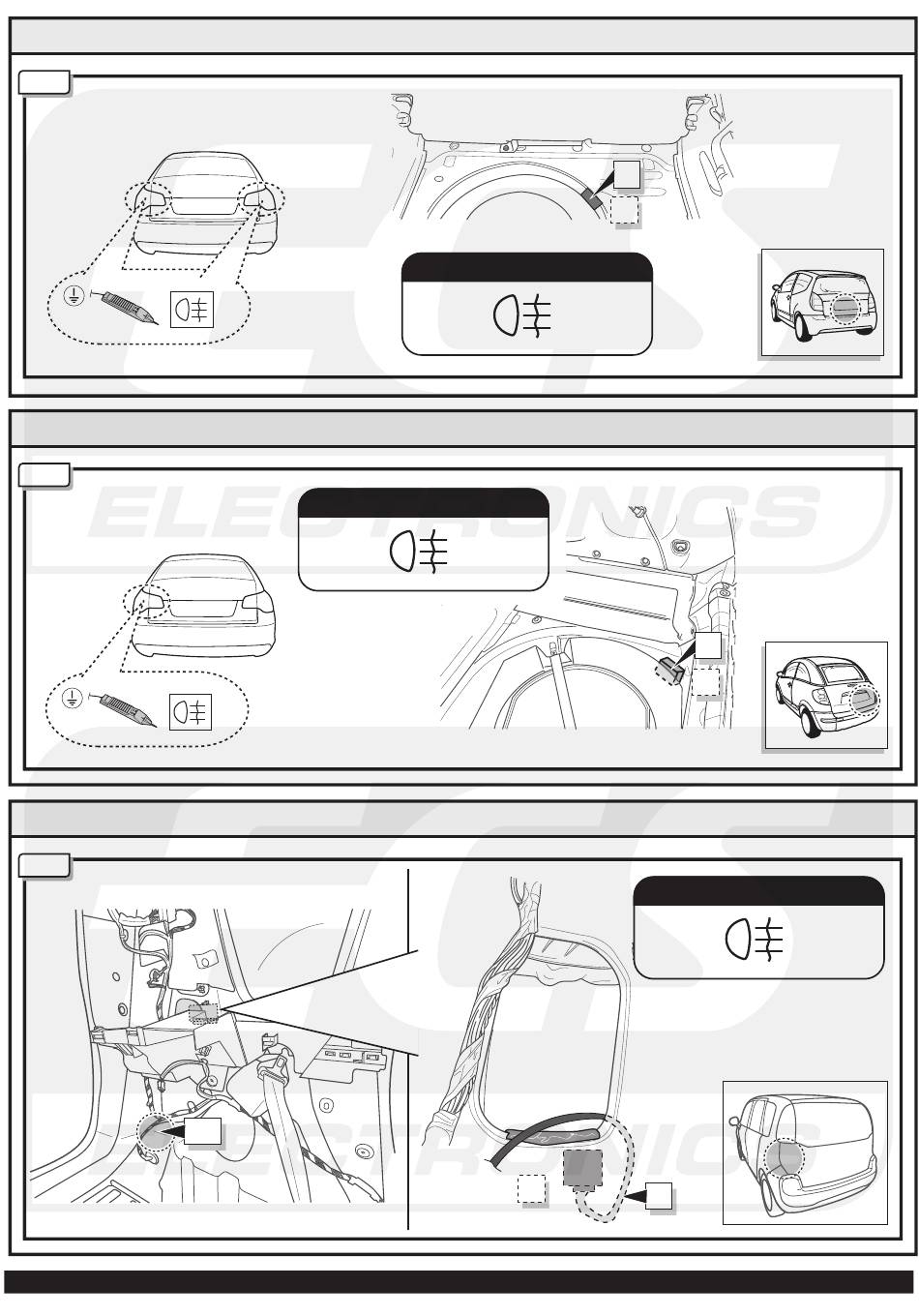 ELECTRONICS
ELECTRONICS