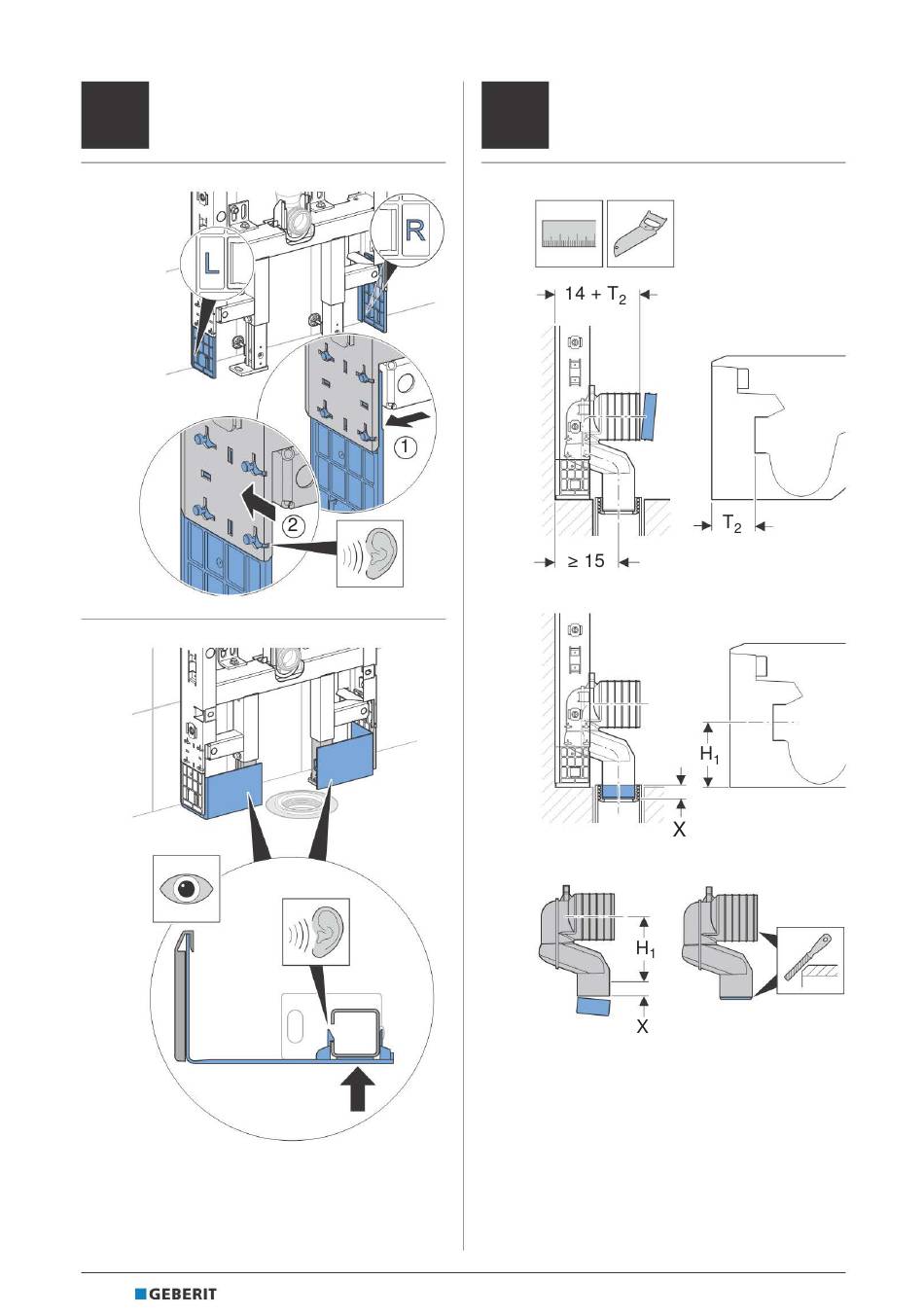 L

R

①

②

$14 + T_2$

$T_2$

$\geq 15$

$H_1$

X

$H_1$

X

GEBERIT