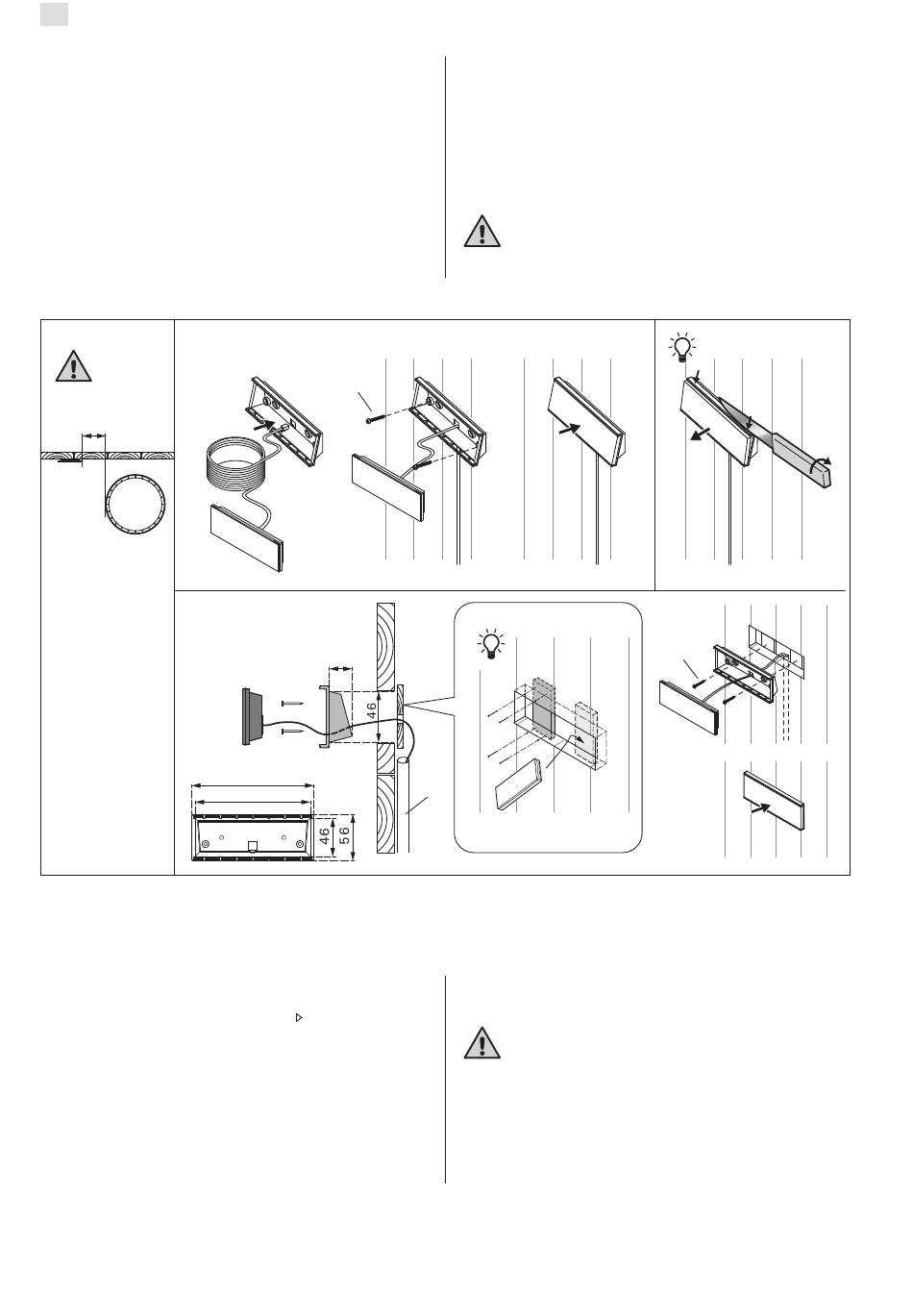 46

46

56