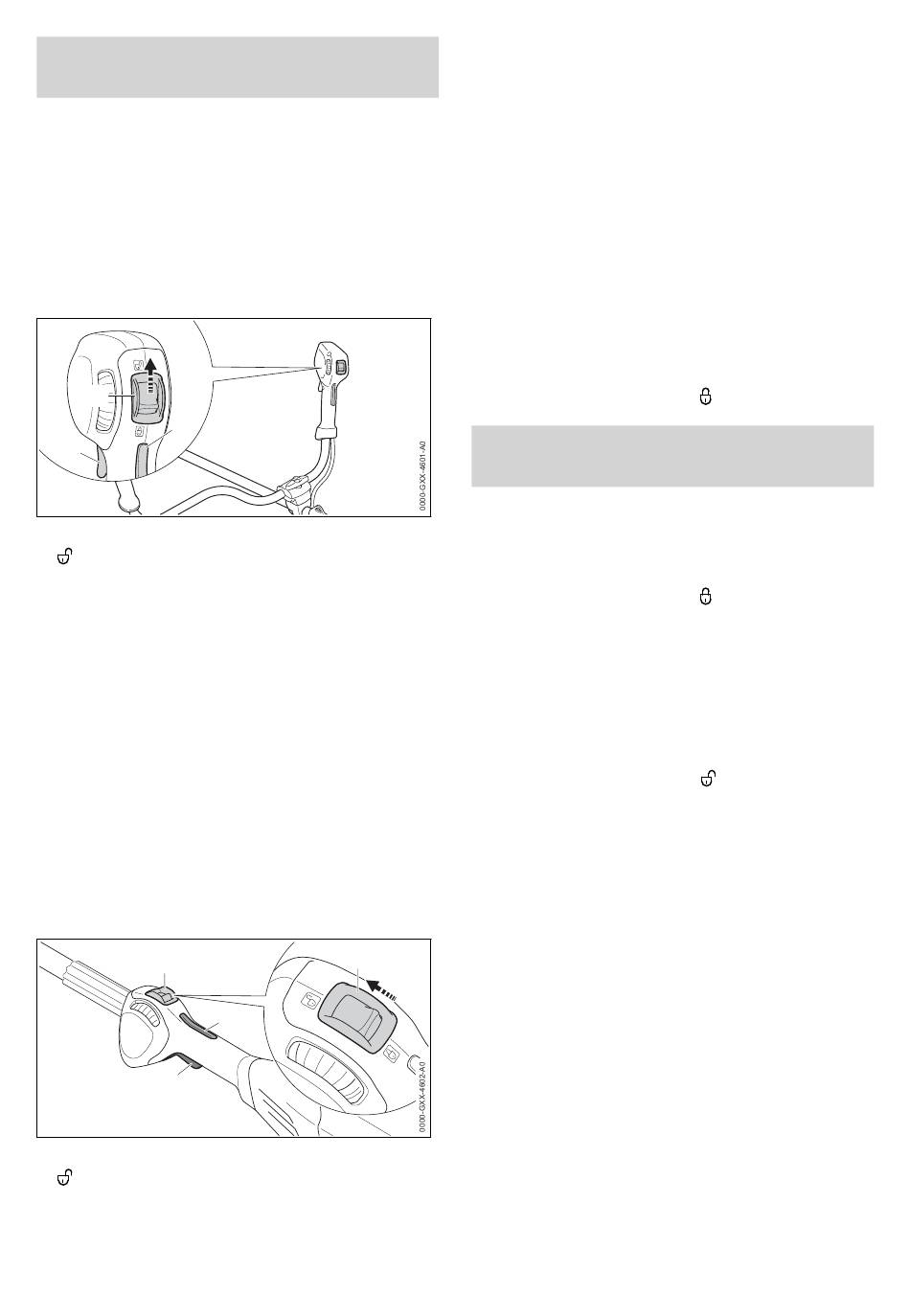 0000-GXX-4601-A0

0000-GXX-4602-A0