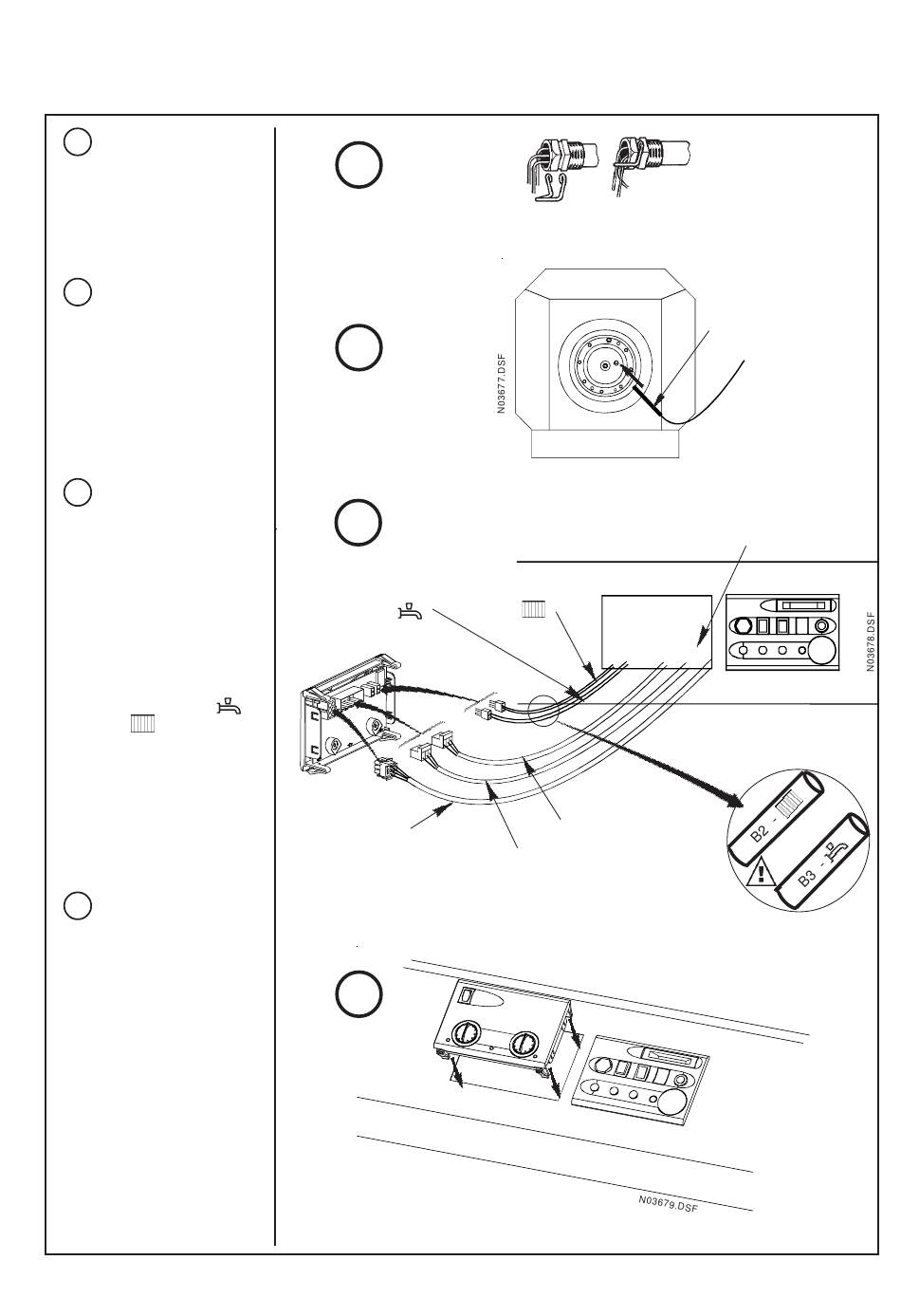 N03677.DSF

N03678.DSF

B2 -

B3 -

N03679.DSF