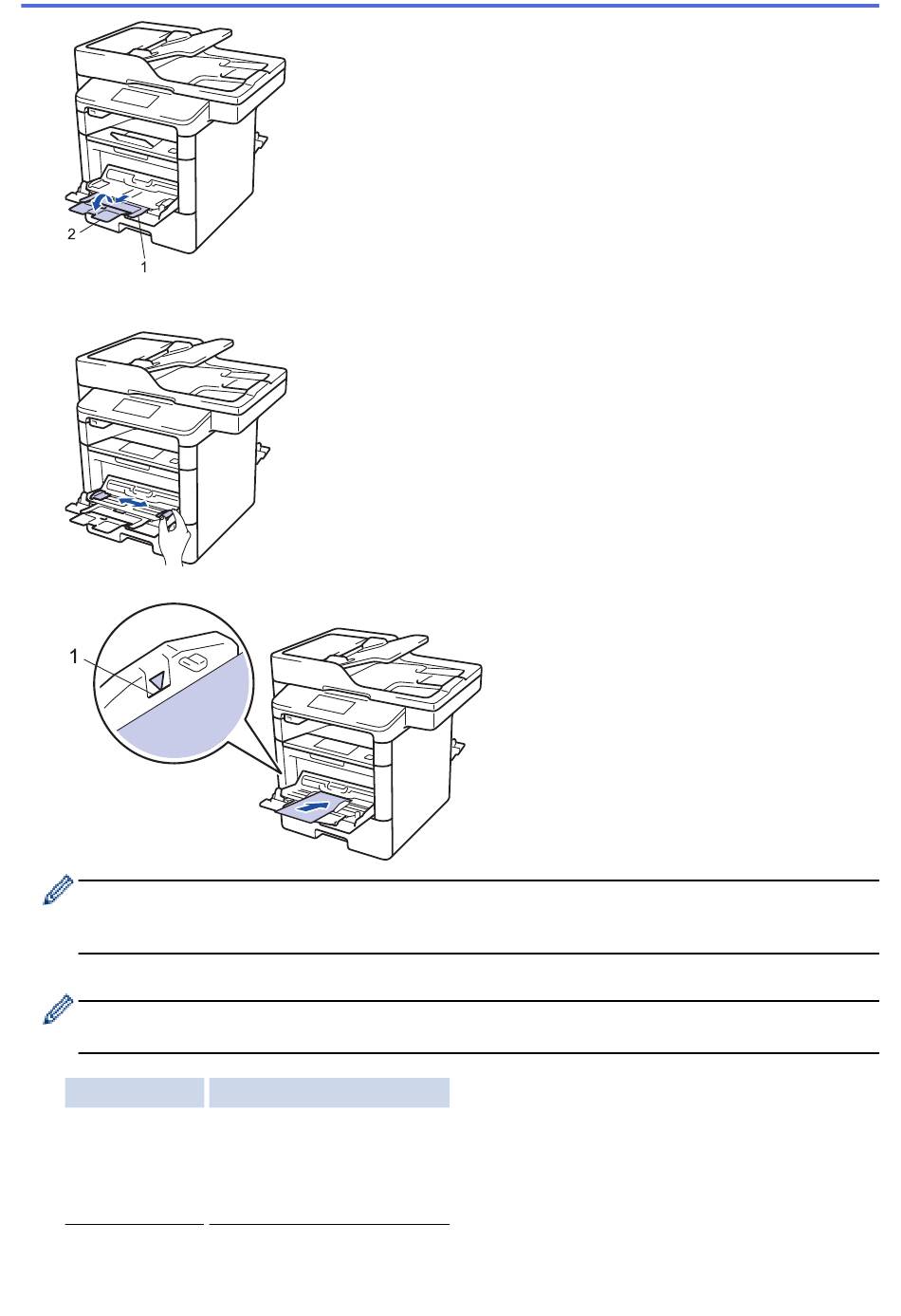 2

1

1