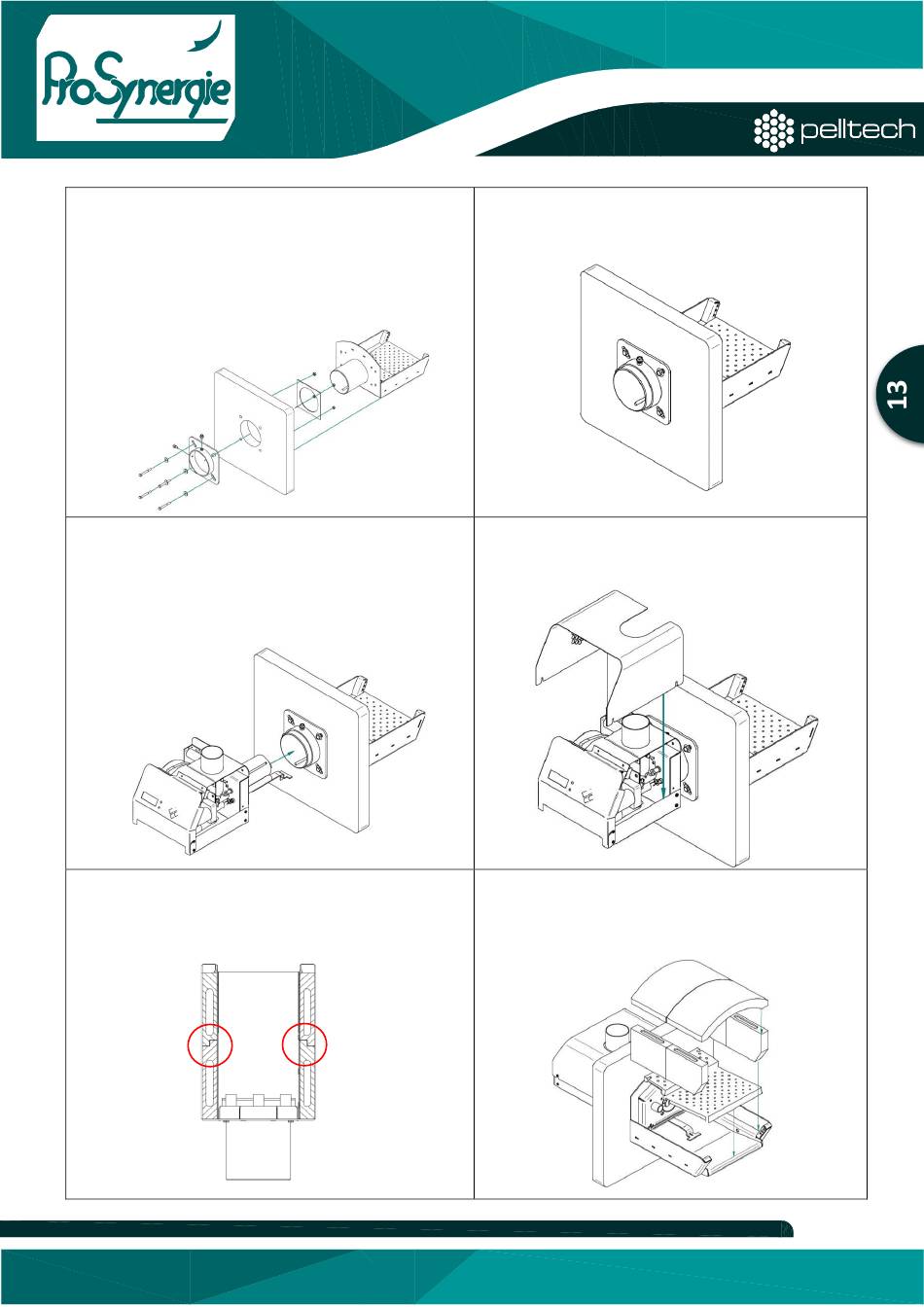 ProSynergie

pelltech

13