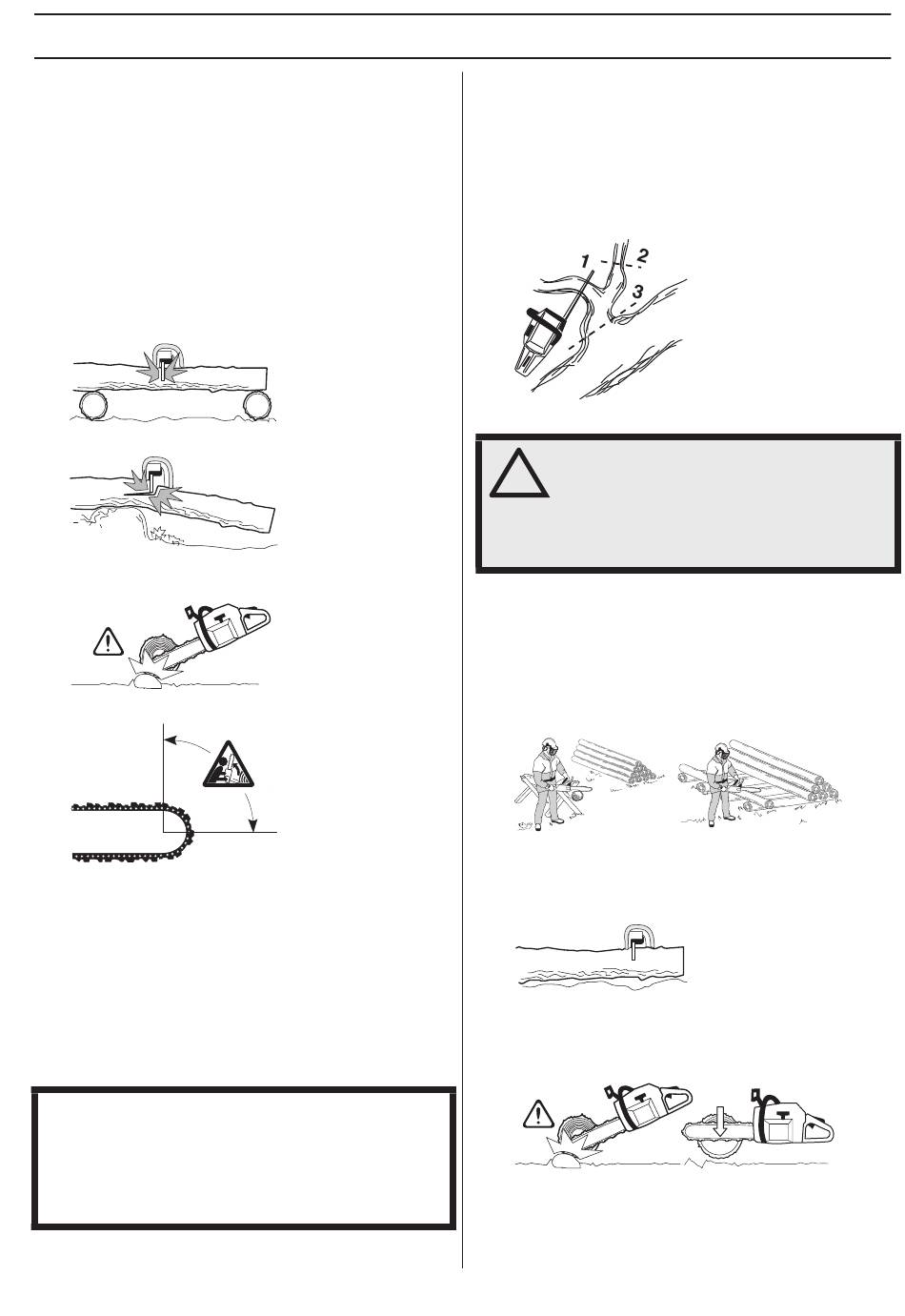 1

2

3