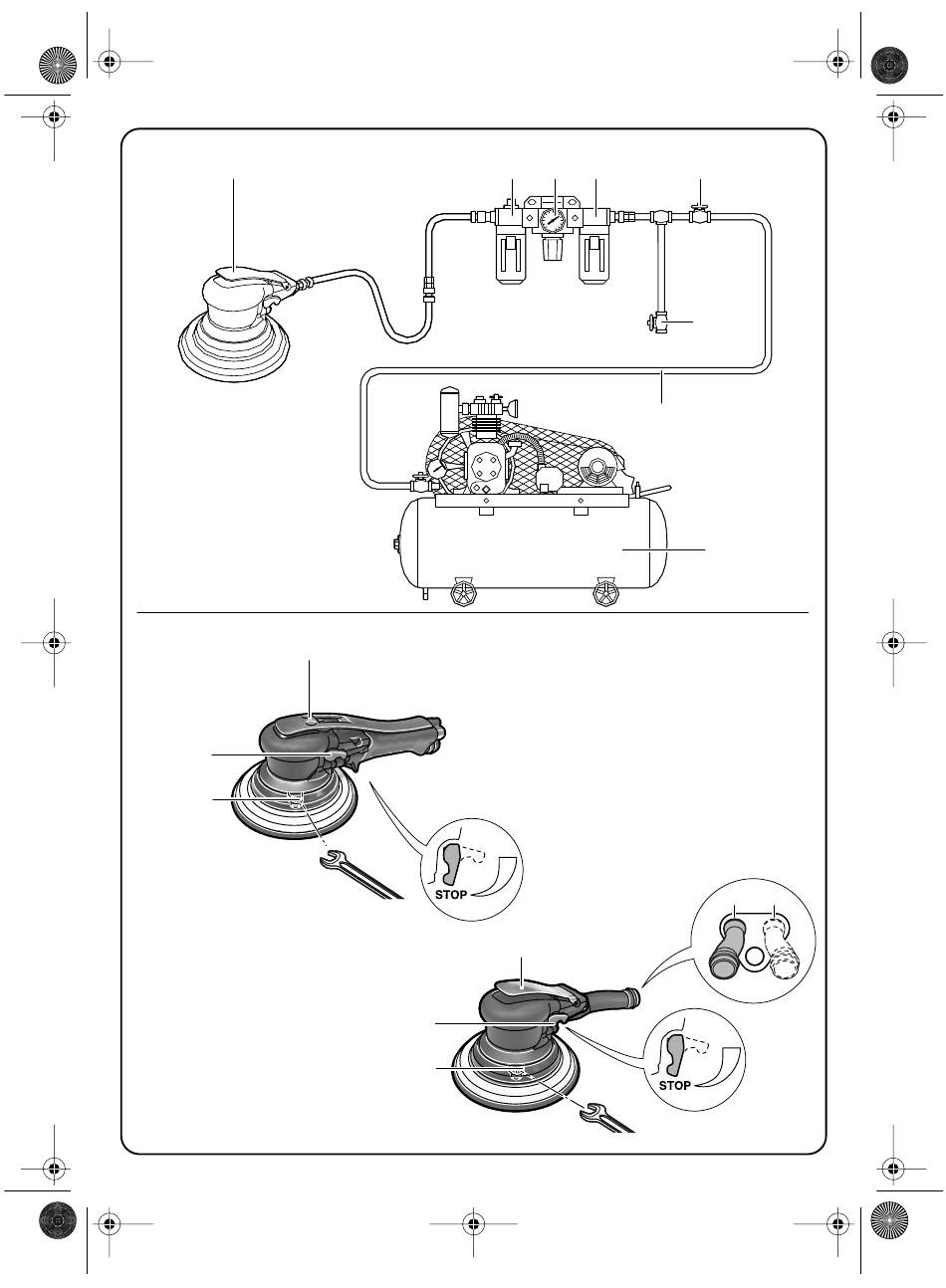 STOP

STOP