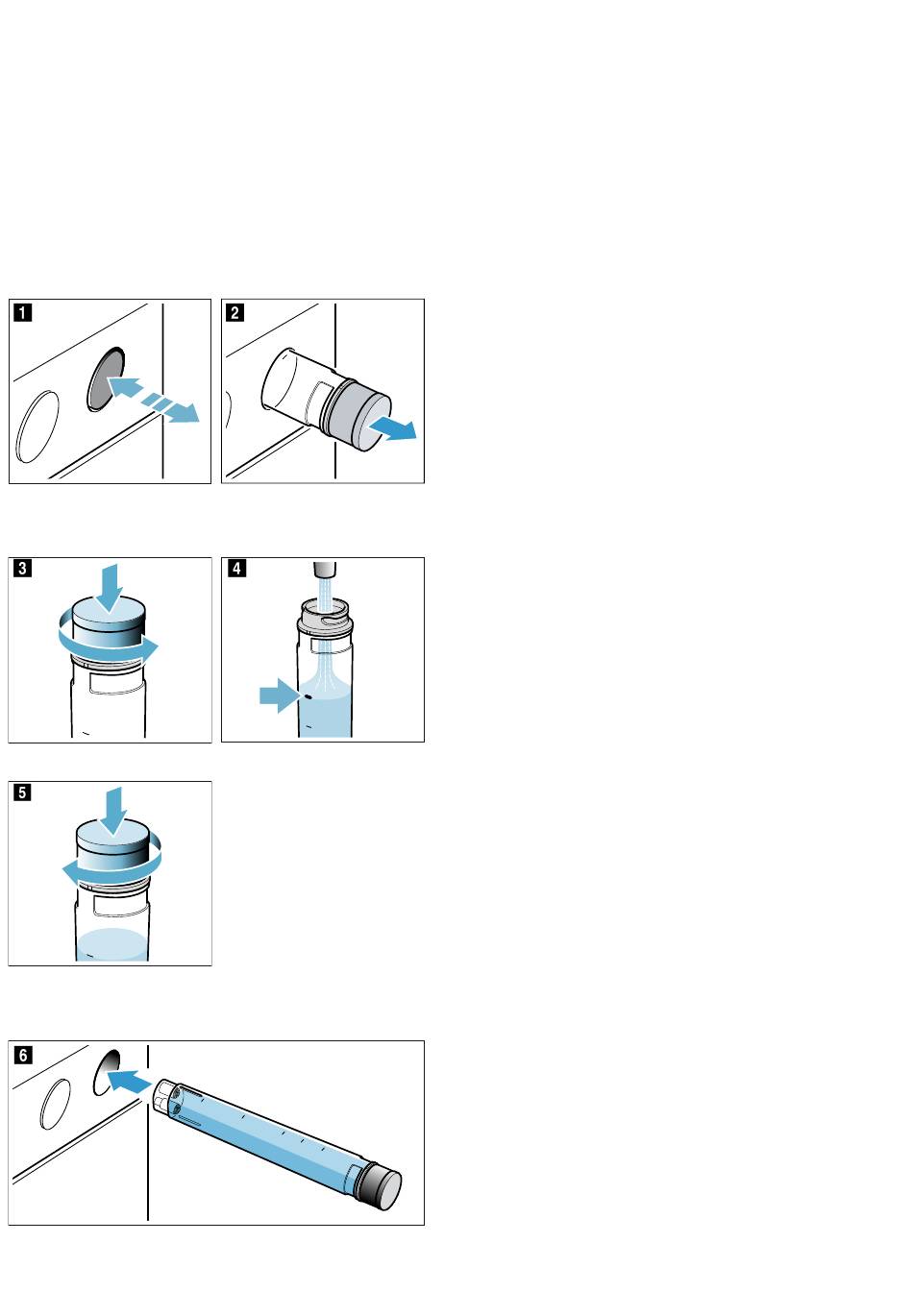 1

2

3

4

5

6