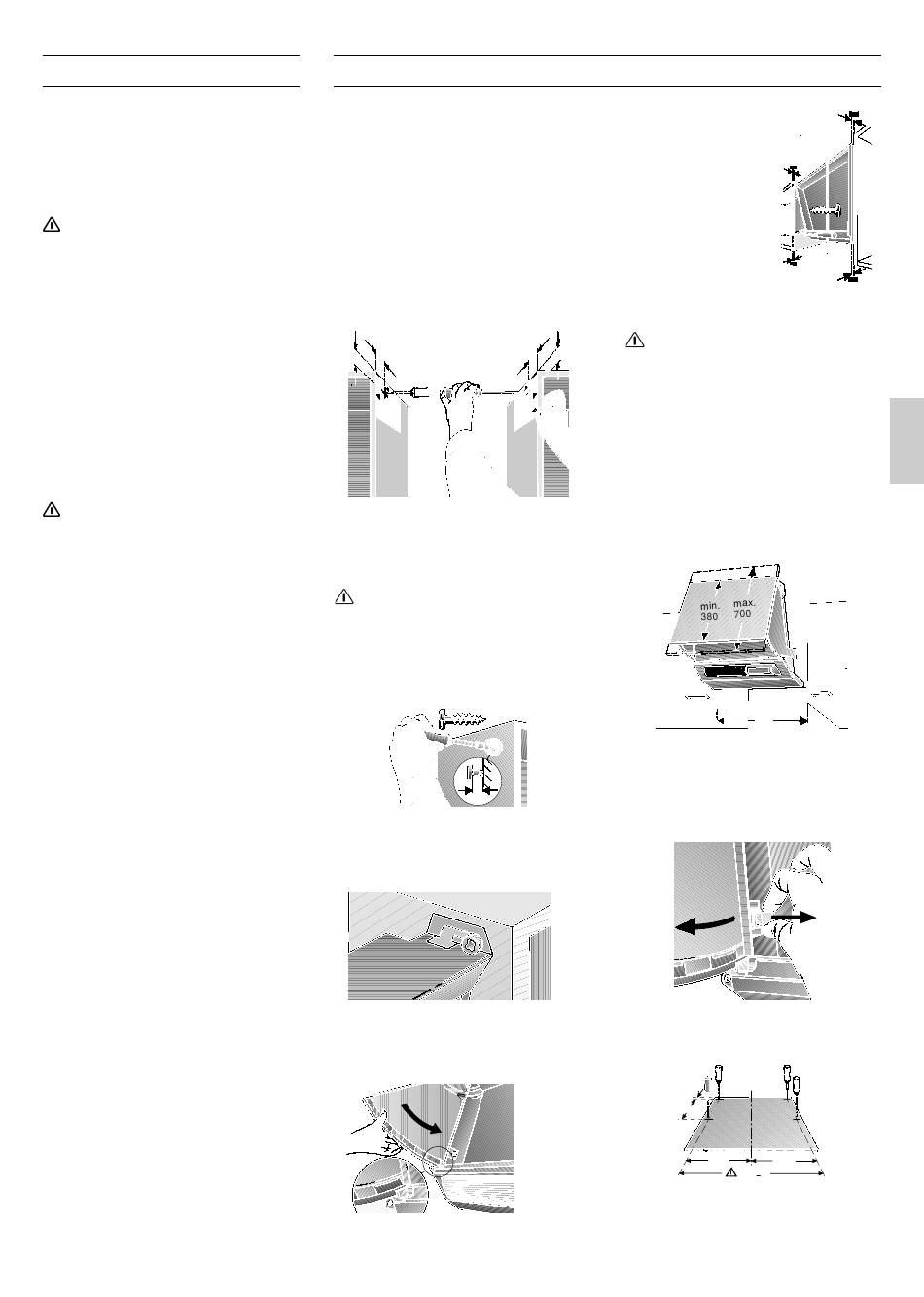 min.
380

max.
700