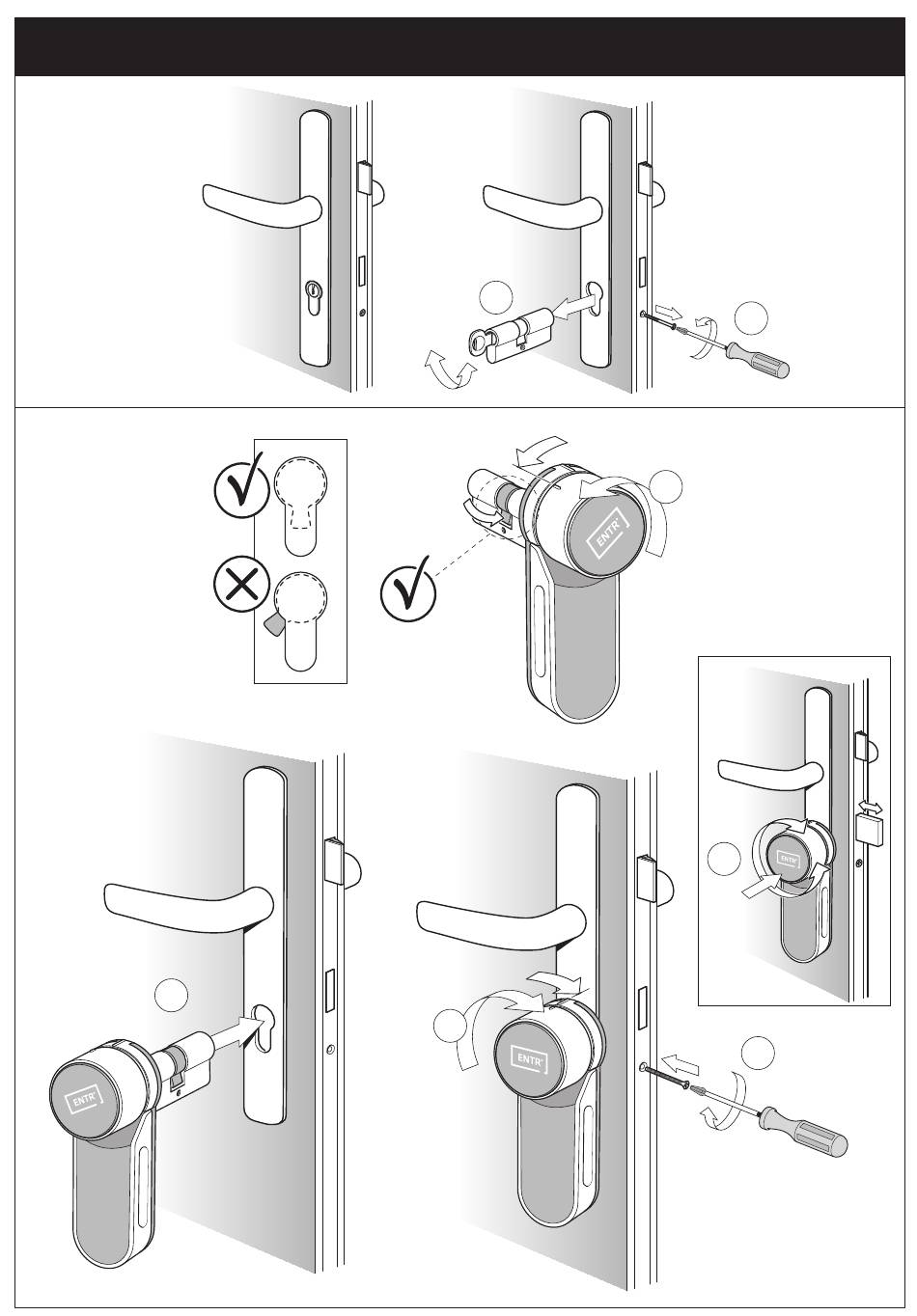 ENTR
ENTR
ENTR
ENTR