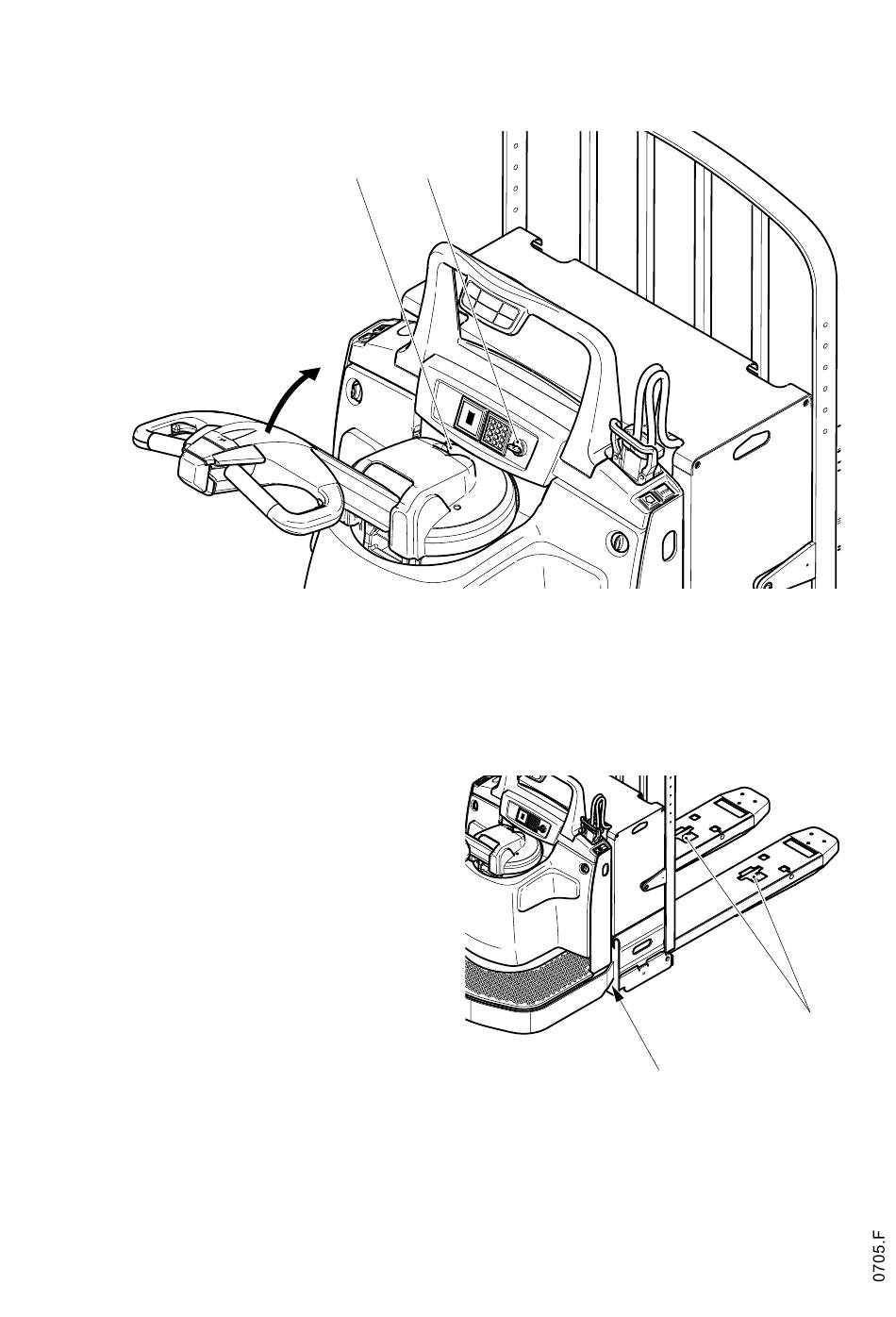 0705.F