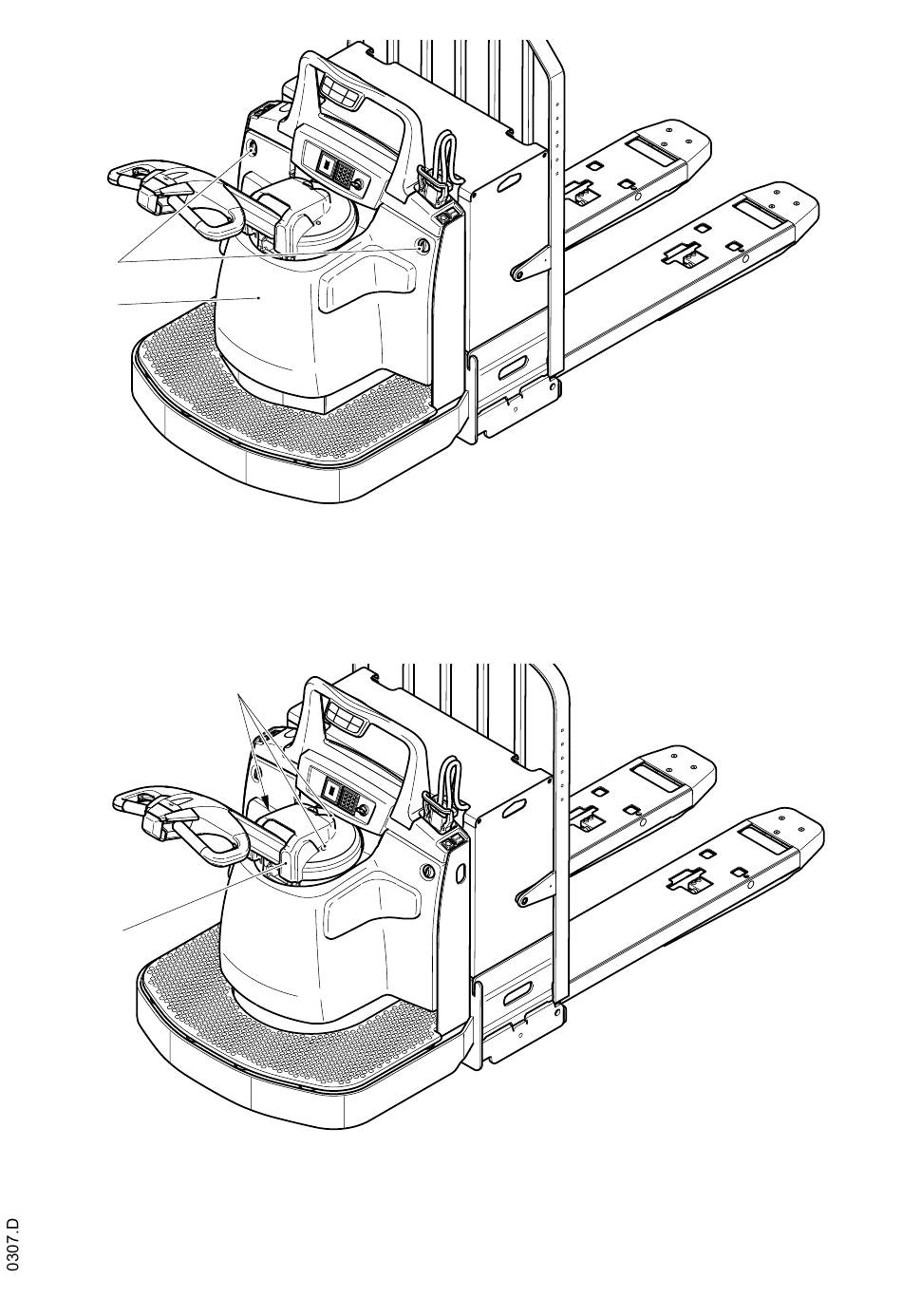 0307.D