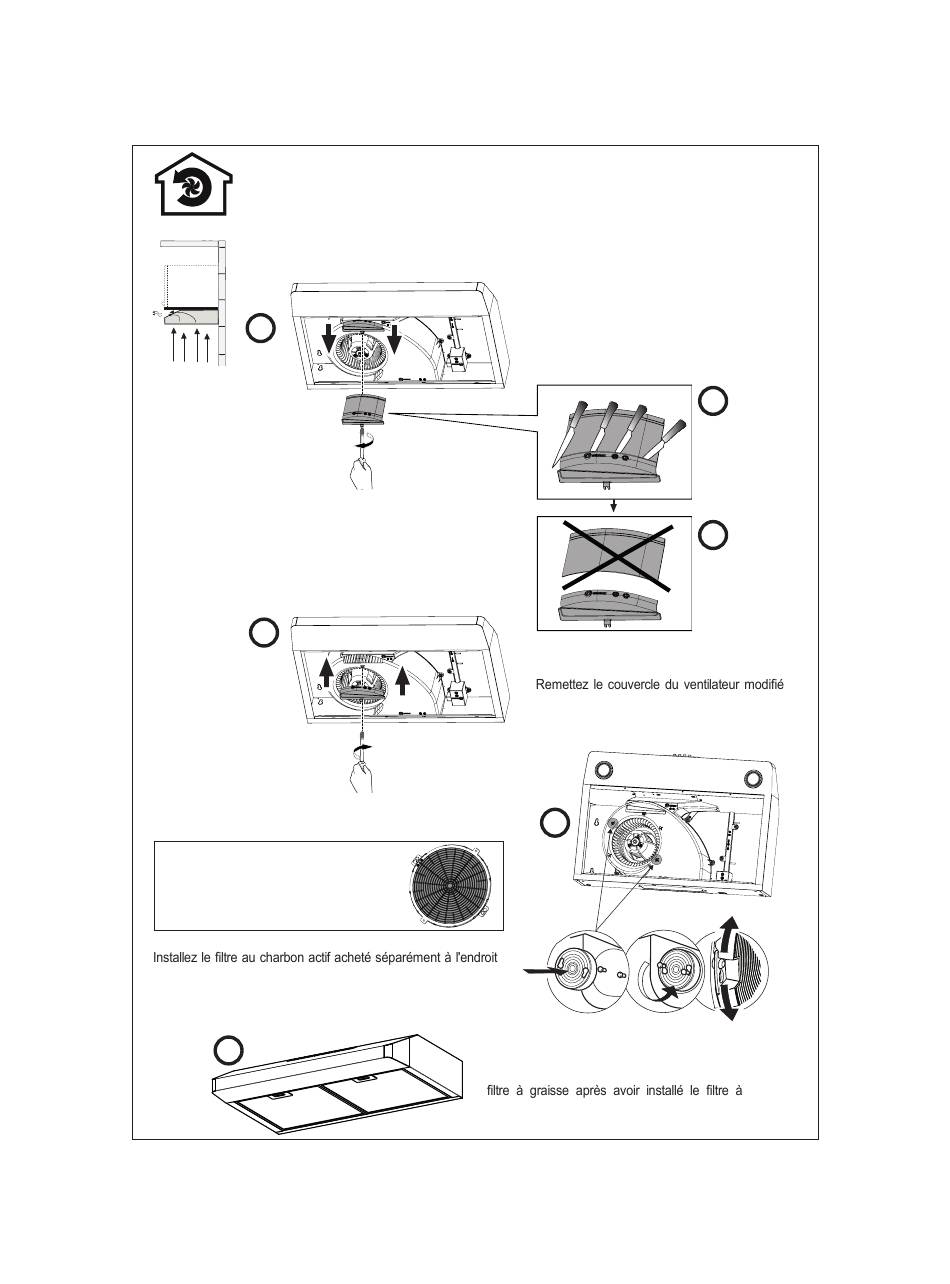 Remettez le couvercle du ventilateur modifié

Installez le filtre au charbon actif acheté séparément à l'endroit

filtre à graisse après avoir installé le filtre à