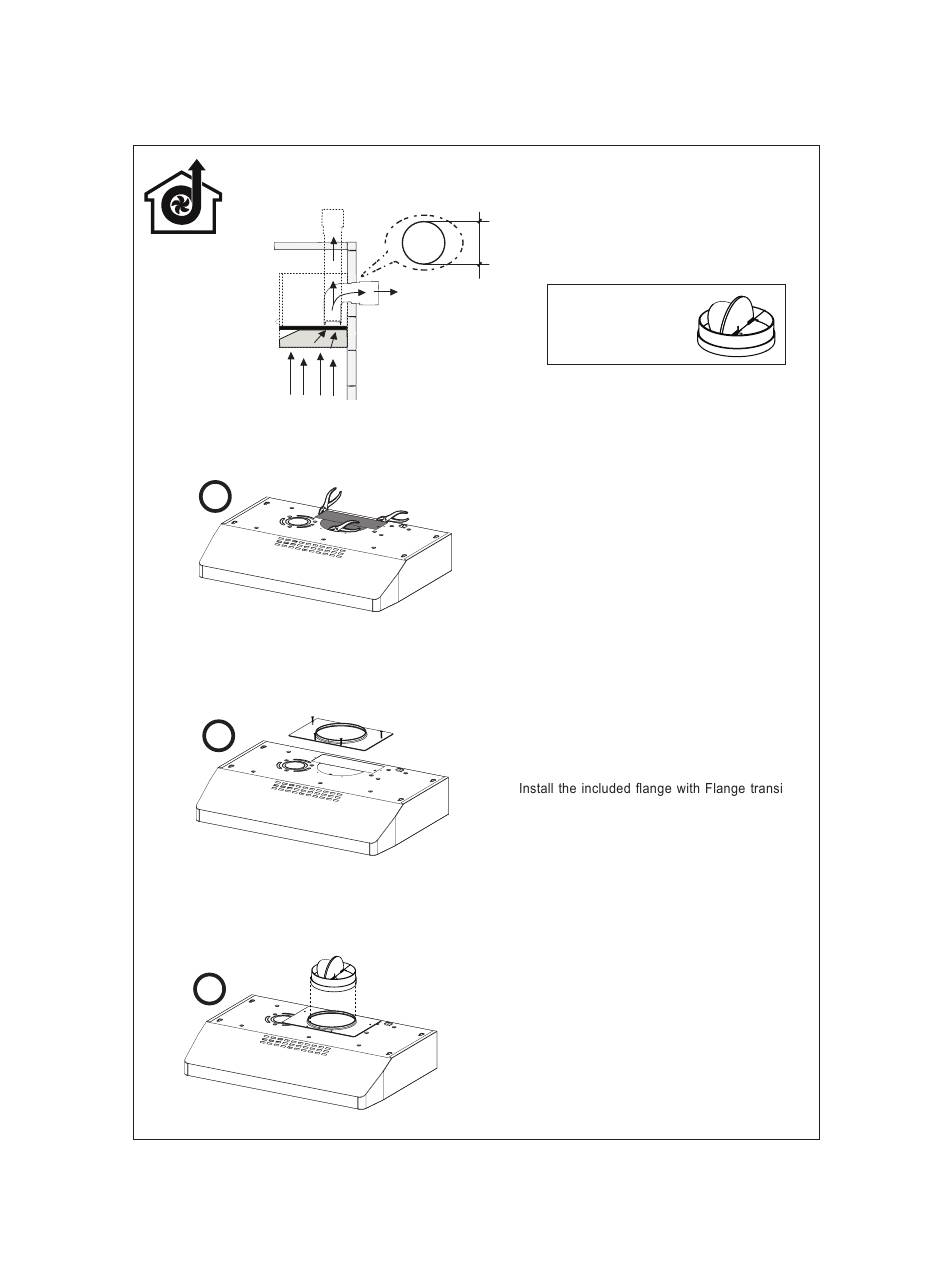 Install the included flange with Flange transi