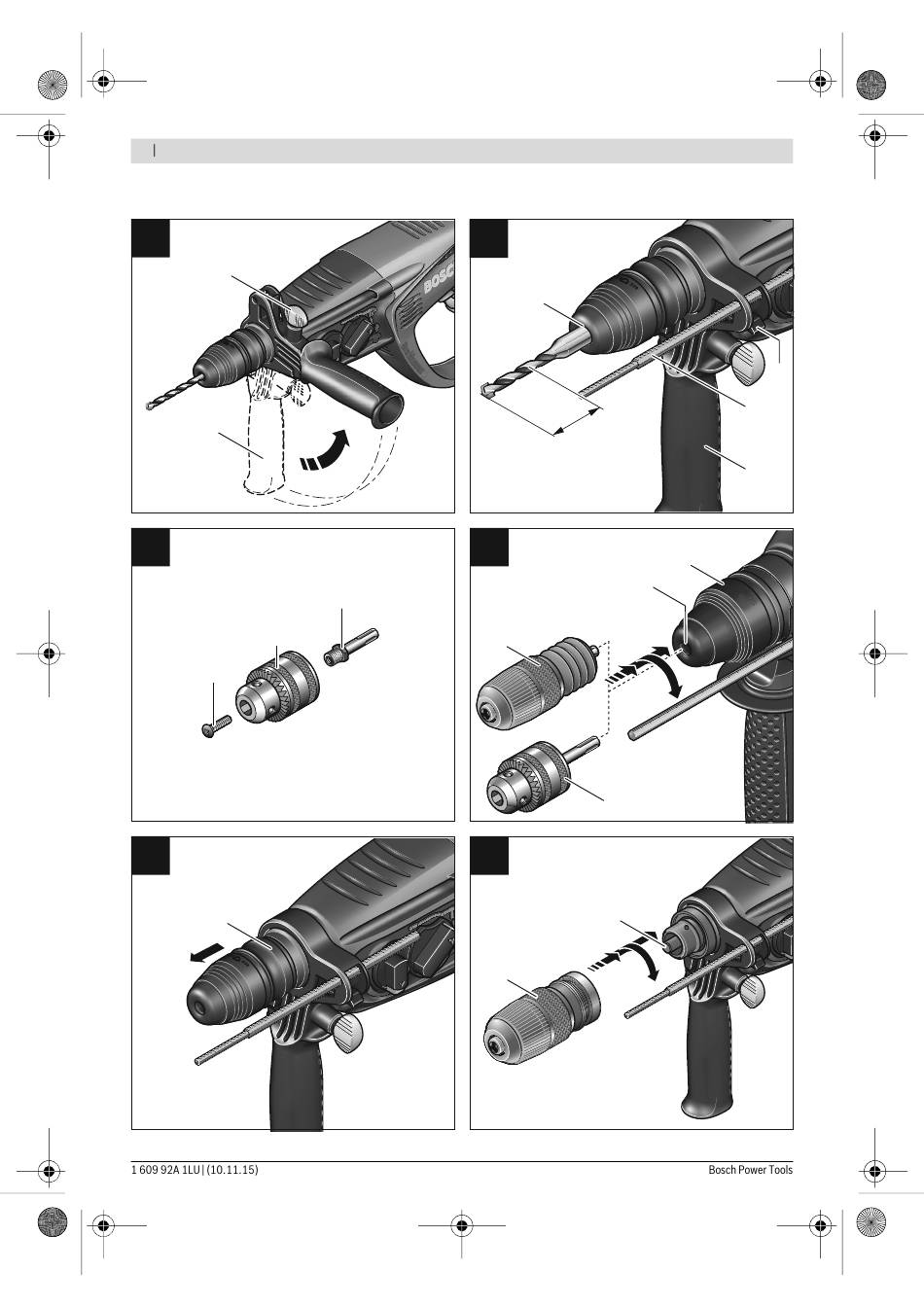 BOSCH

1 609 92A 1LU | (10.11.15)

Bosch Power Tools