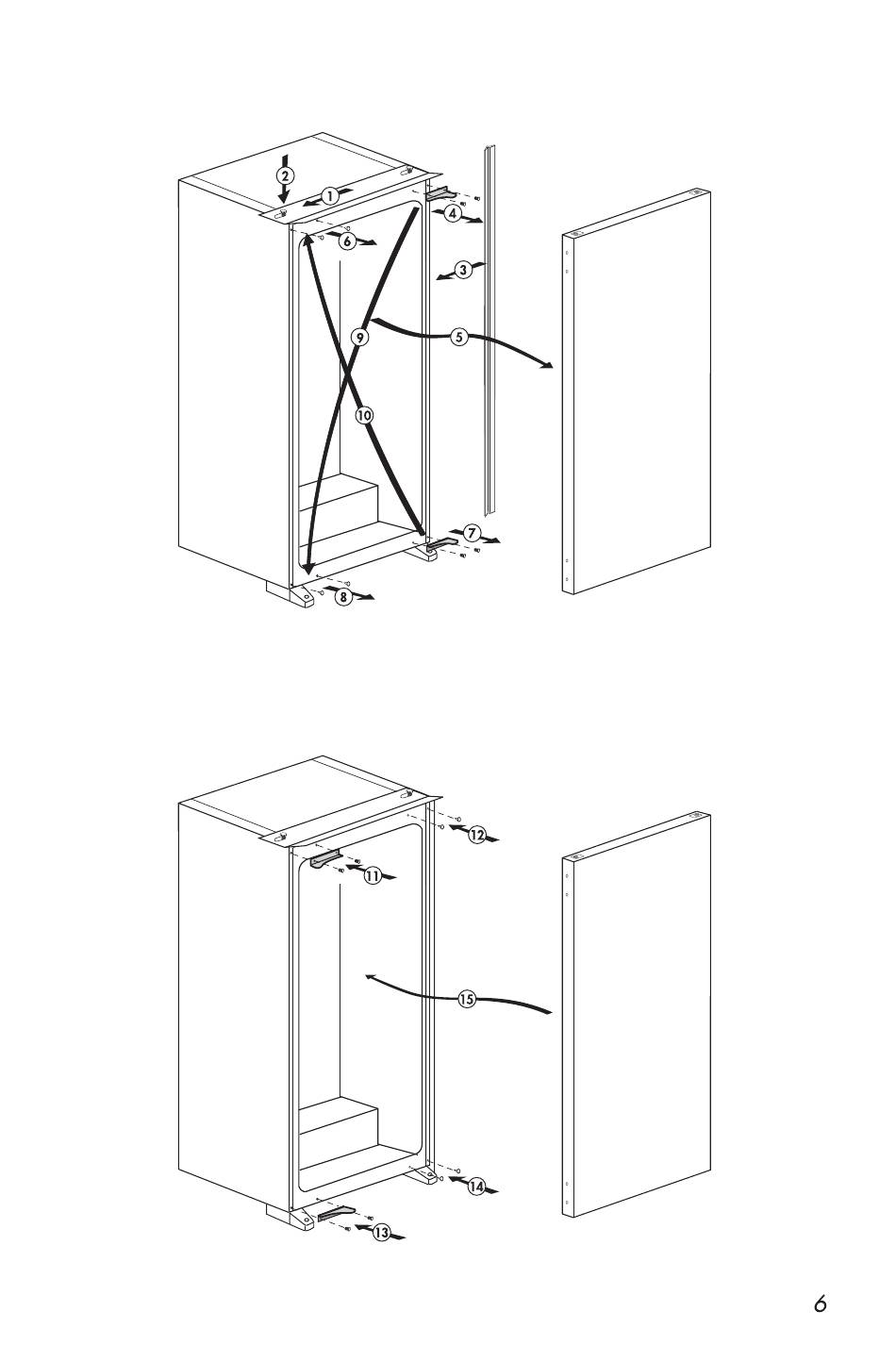 2
1
4
6
3
9
5
10
7
8

12
11
15
14
13

6