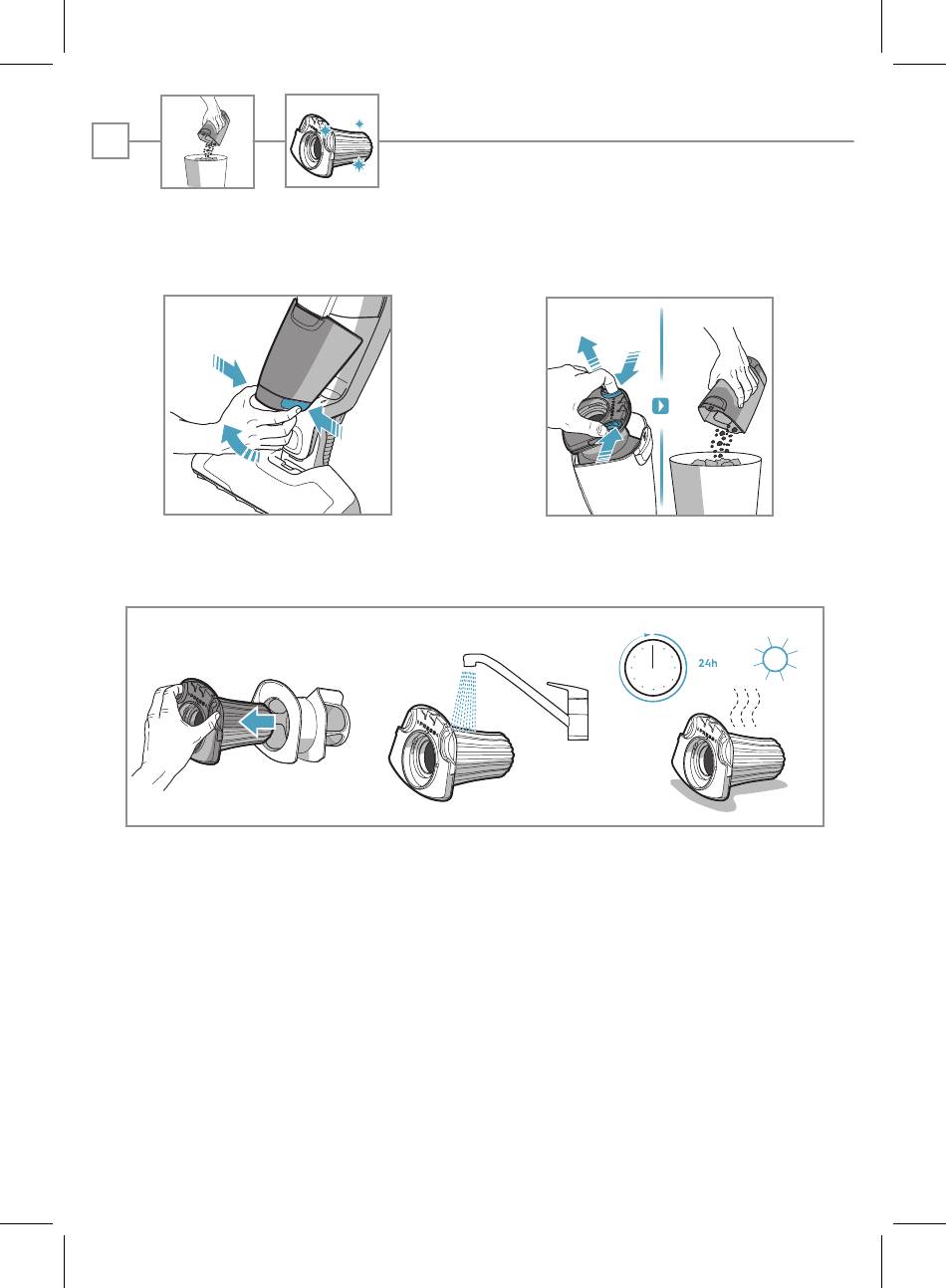 24h