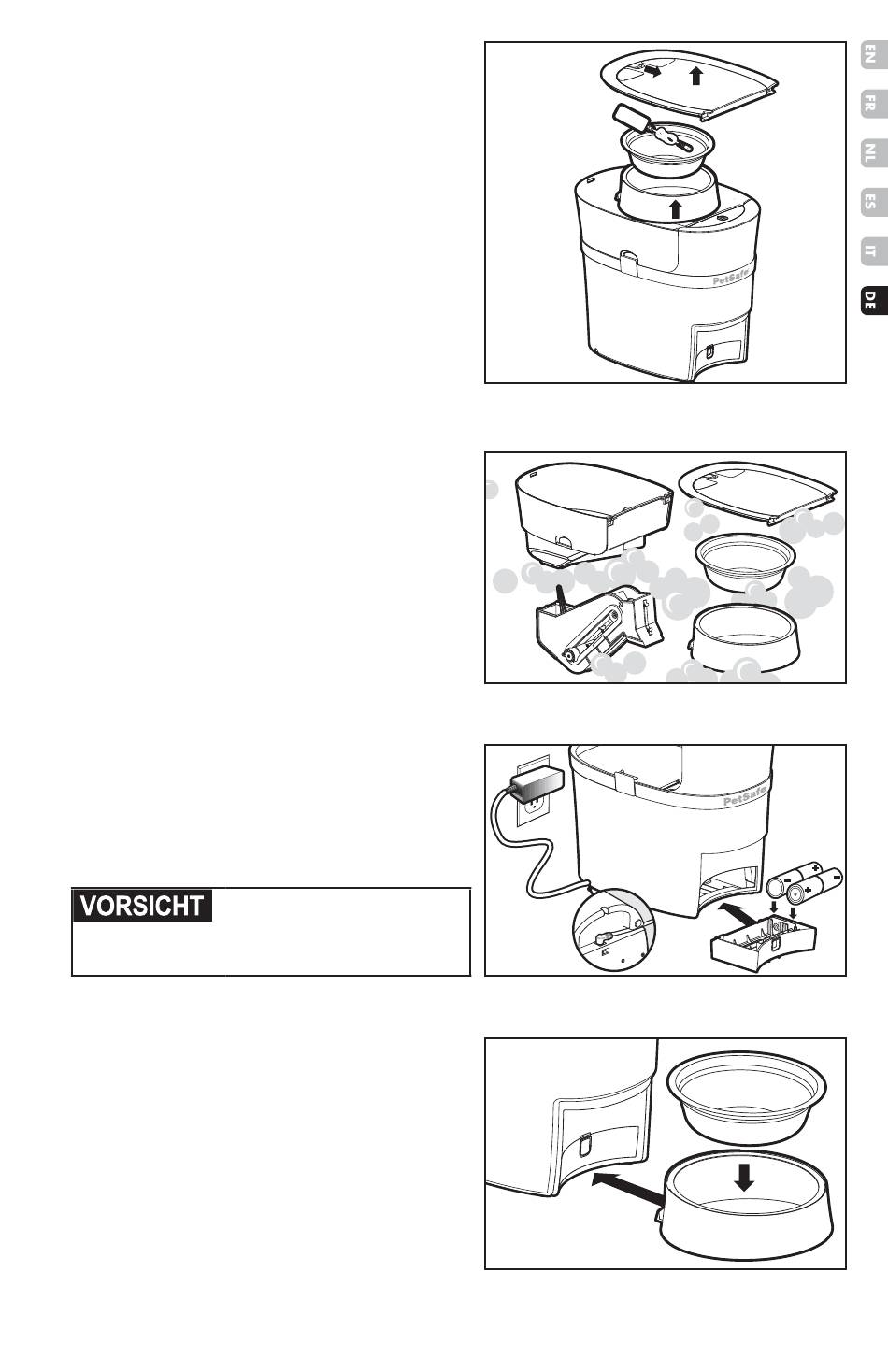 EN
FR
NL
ES
IT
DE

PetSafe

PetSafe

VORSICHT