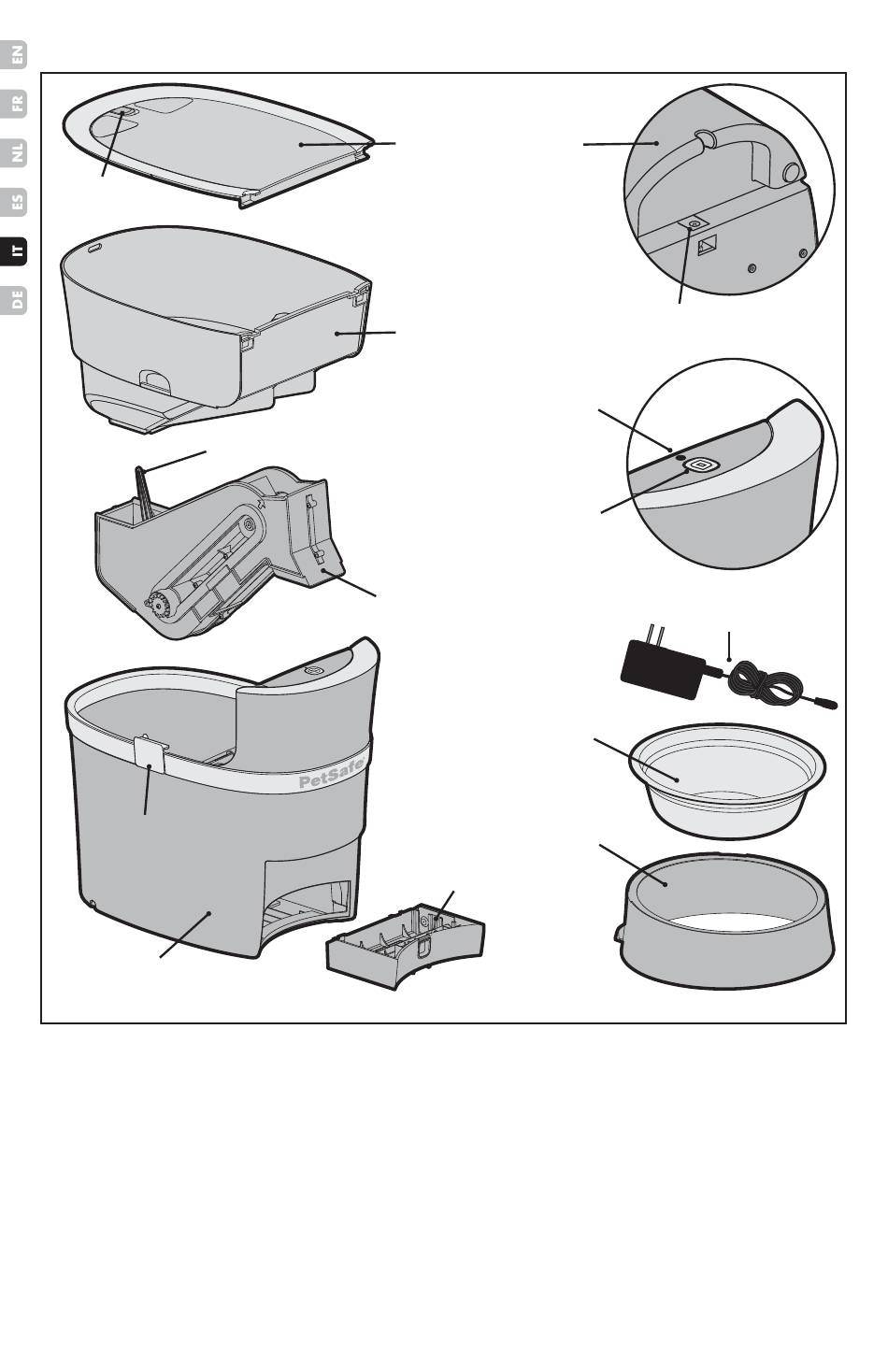 EN
FR
NL
ES
IT
DE

PetSafe