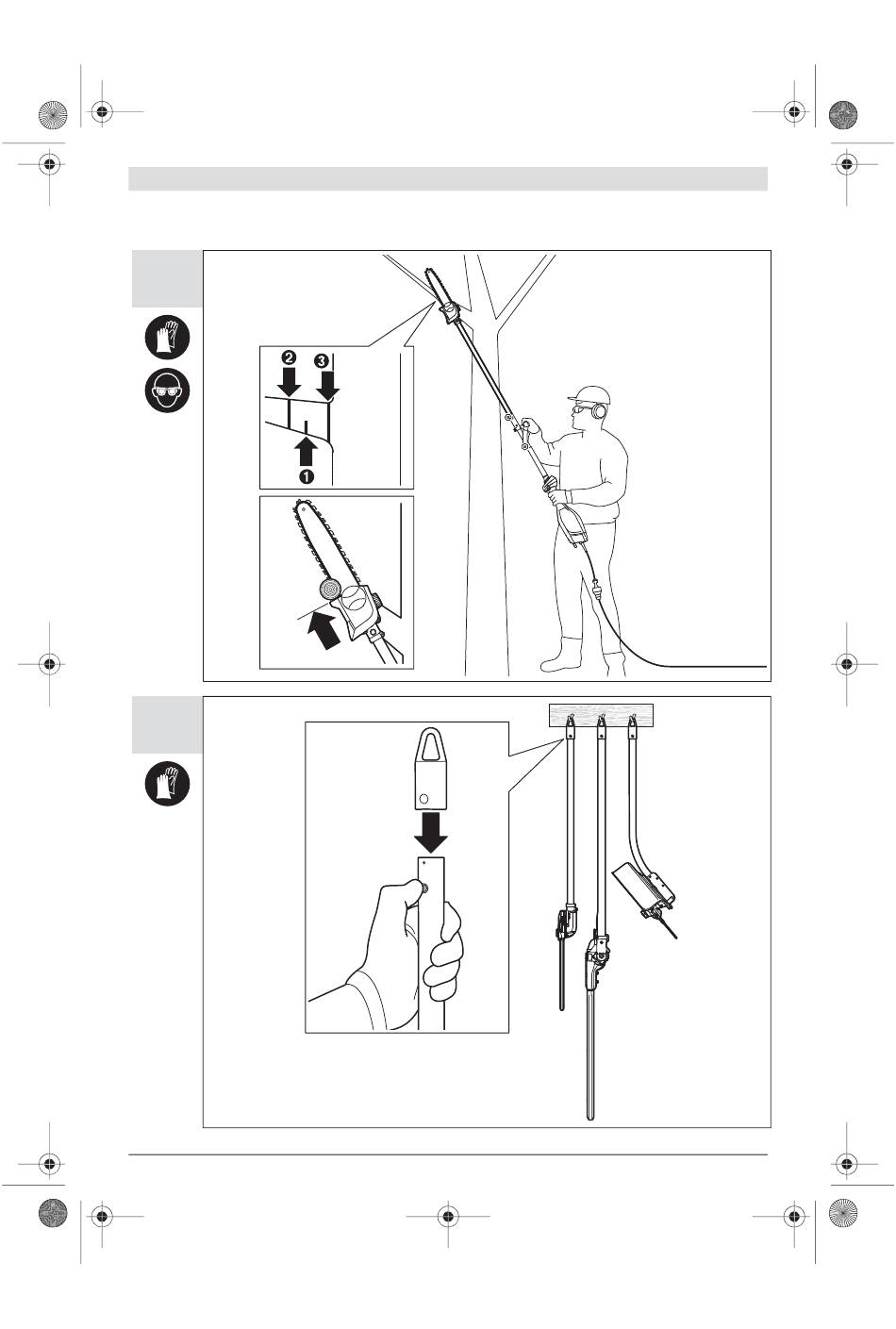 2
3
1