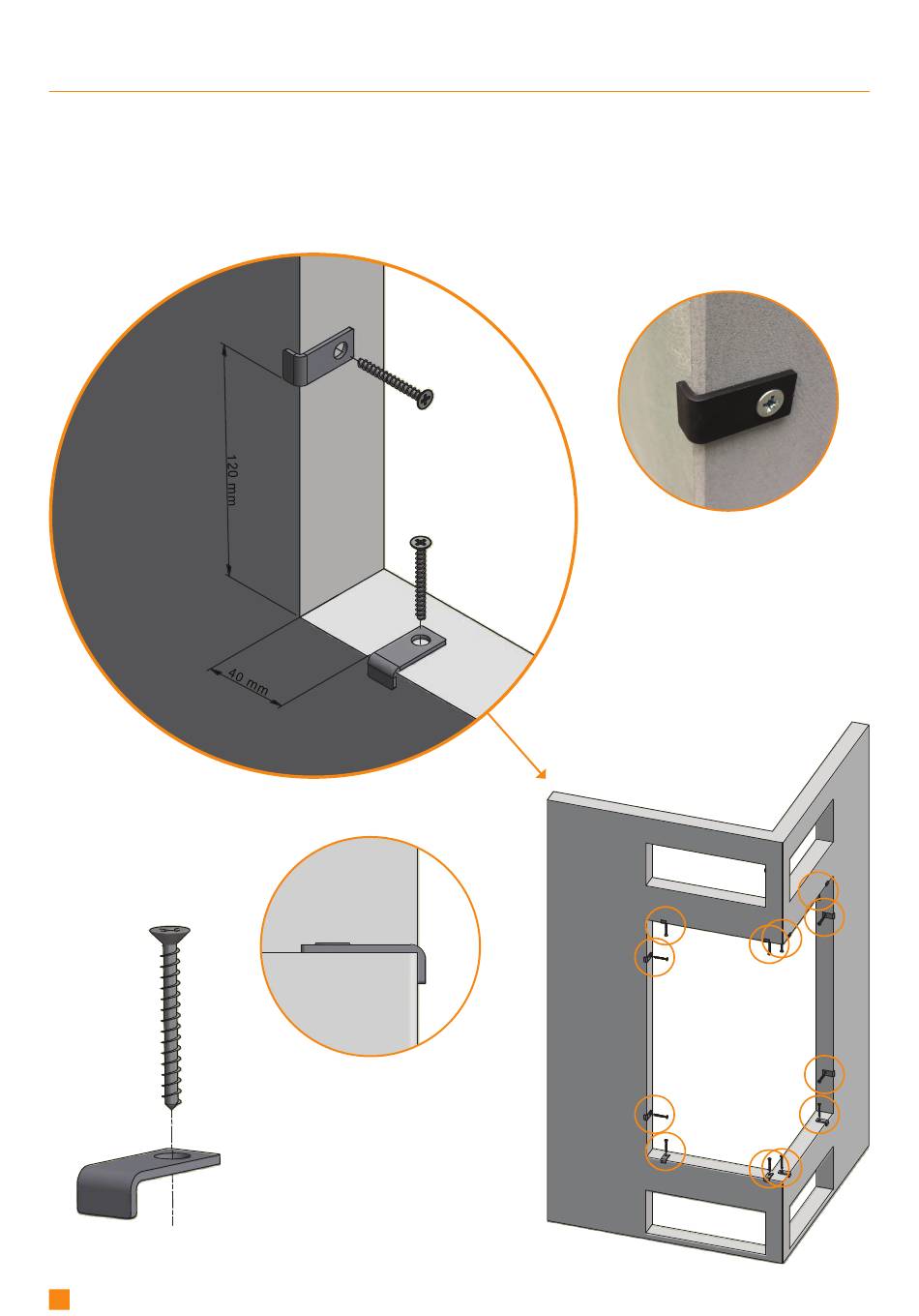 120 mm

40 mm