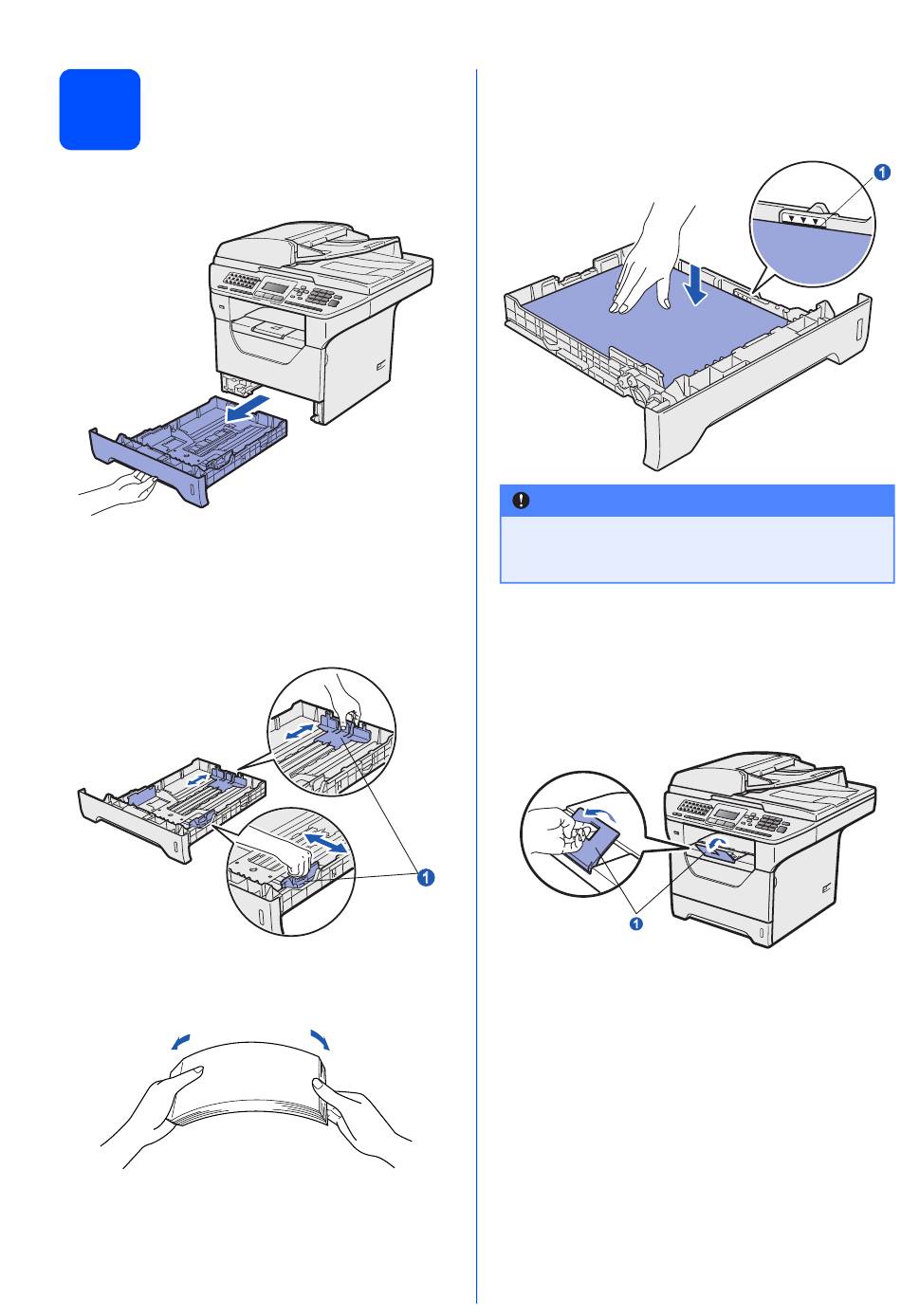 1

1

1

1