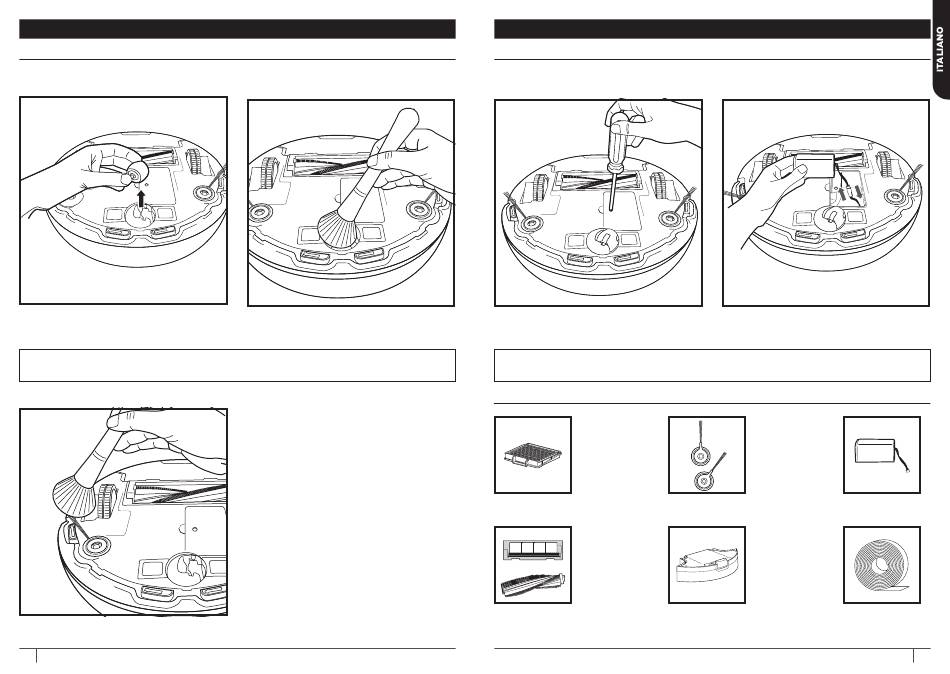 ITALIANO