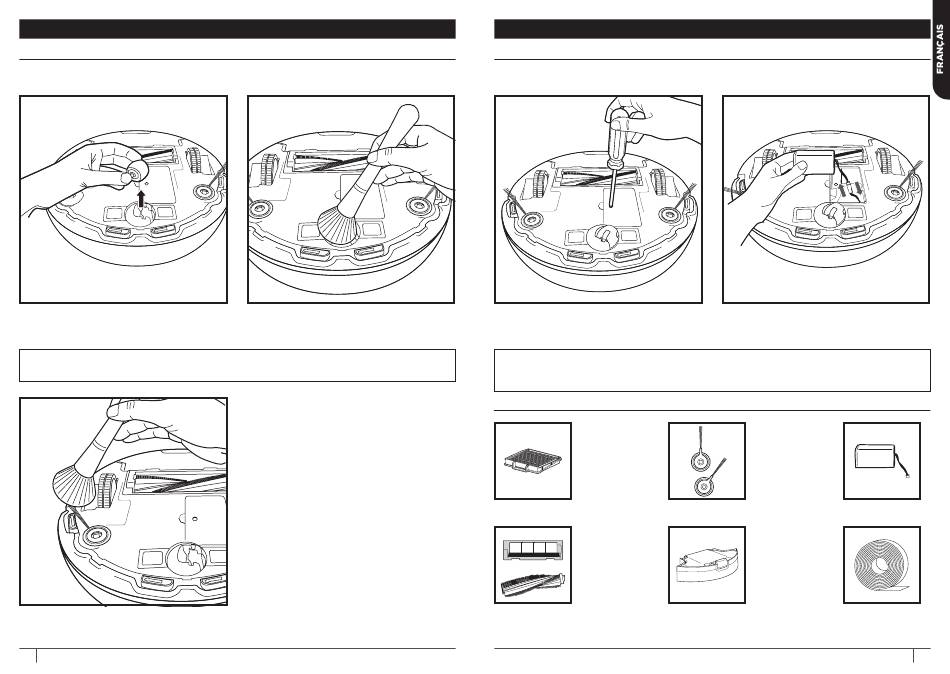 FRANÇAIS