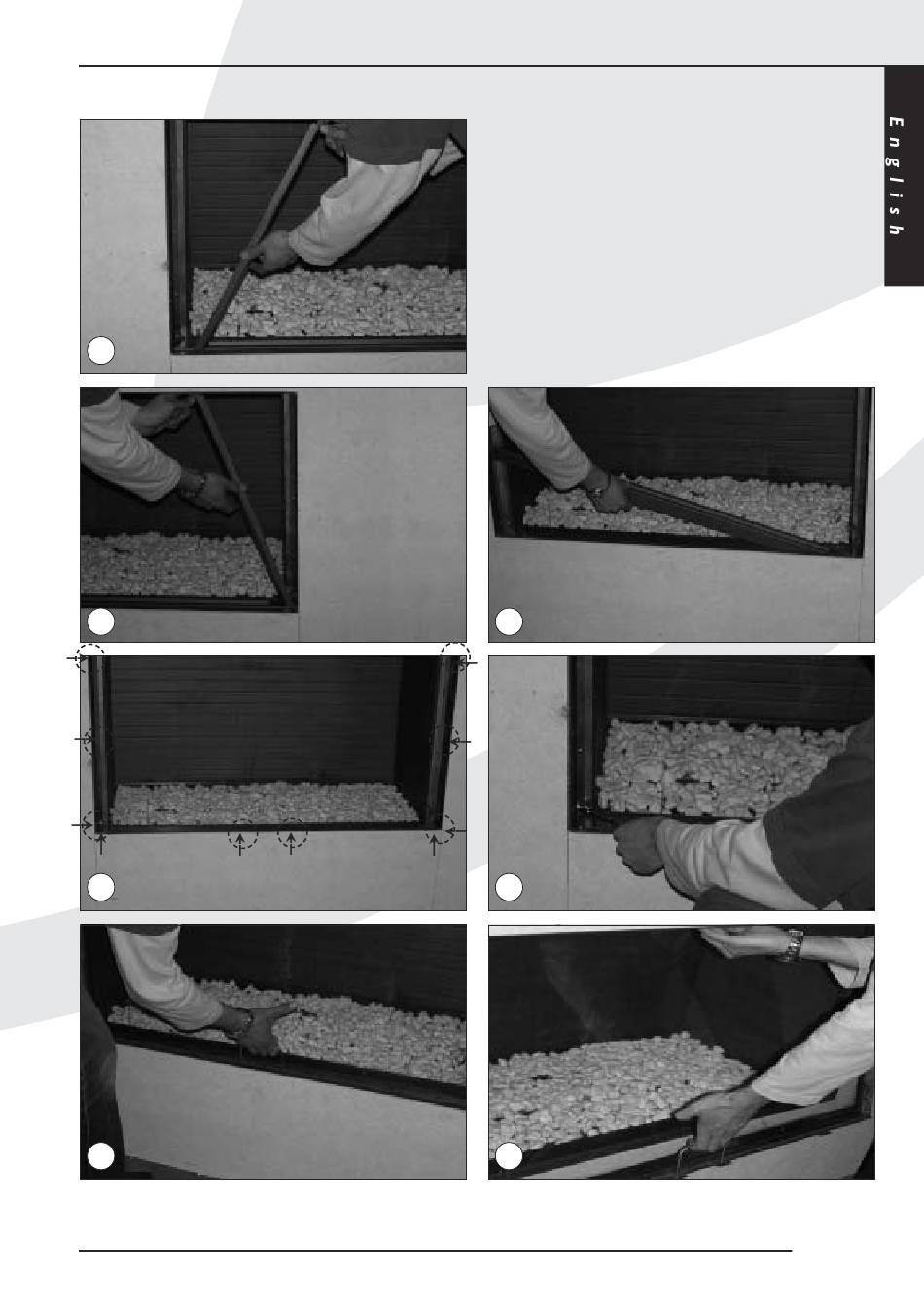 English