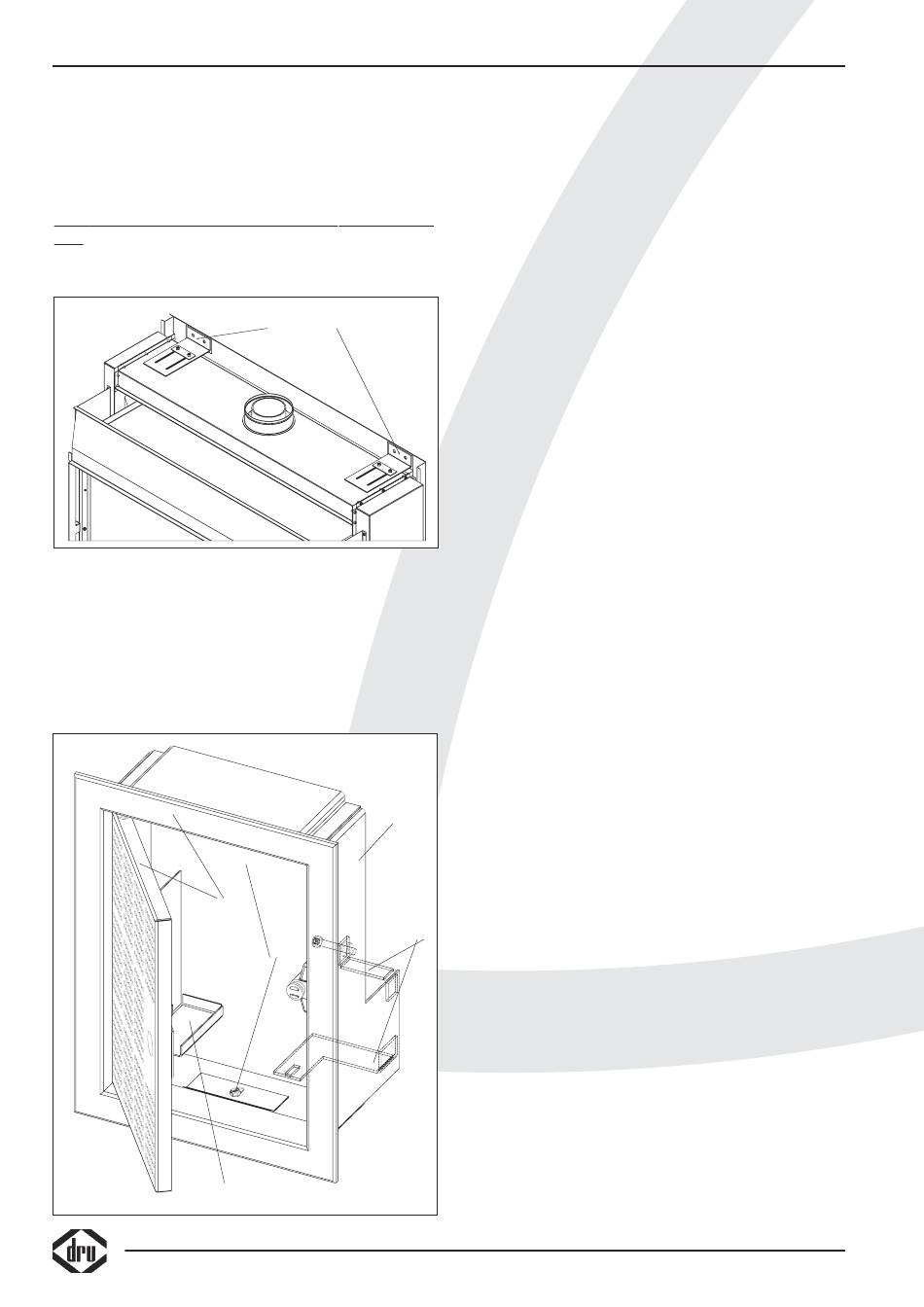 dru