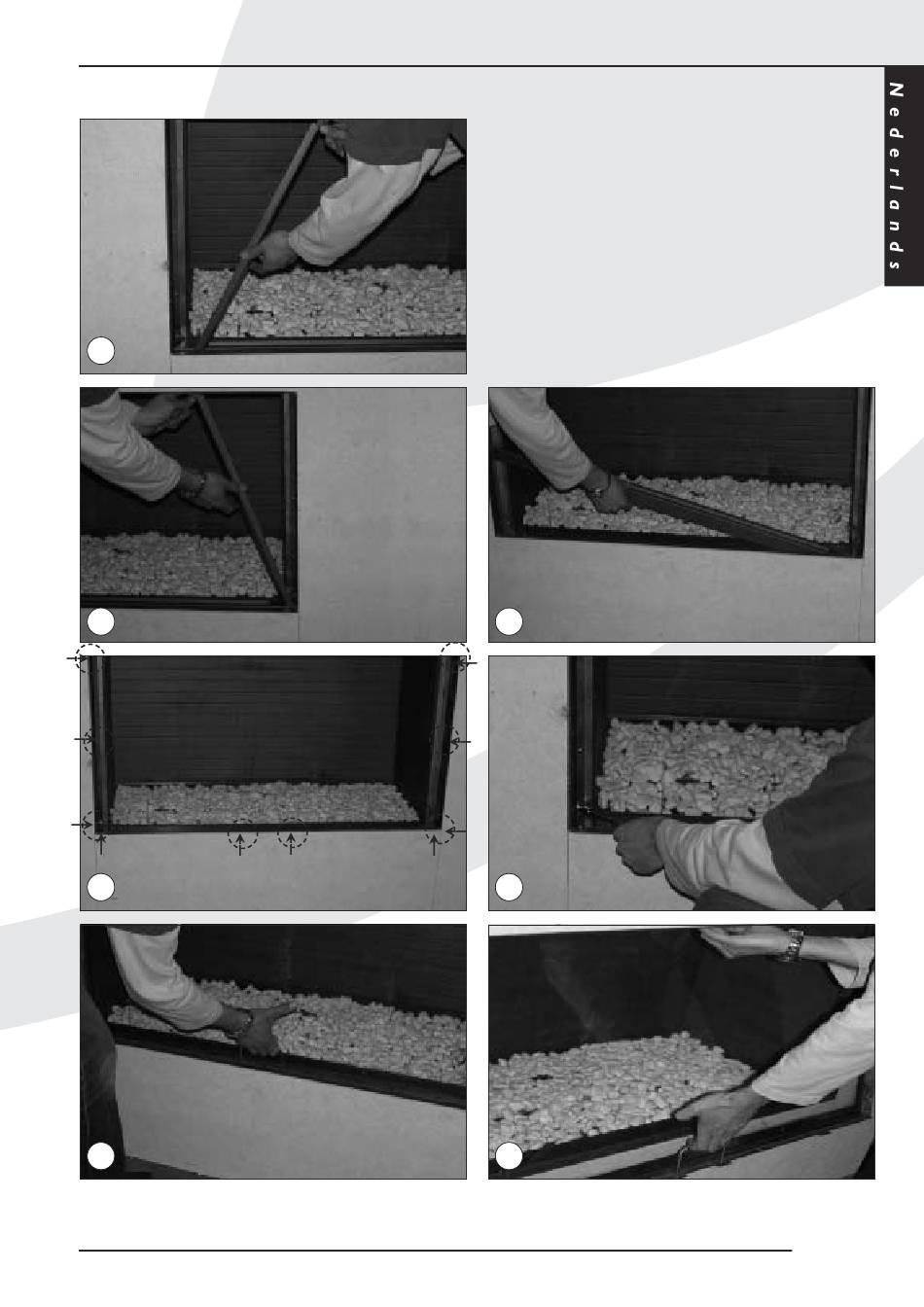 Nederlands