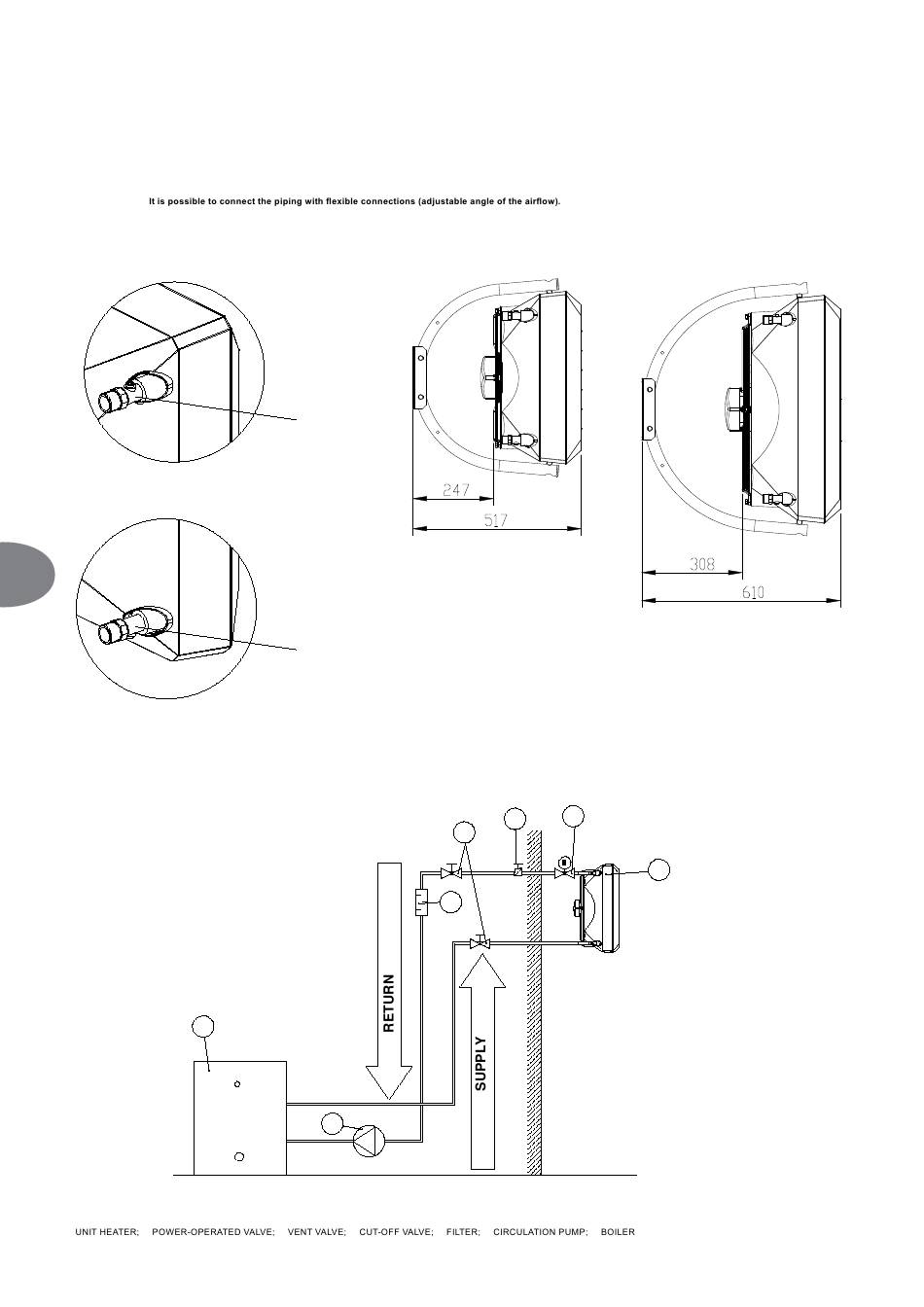 It is possible to connect the piping with flexible connections (adjustable angle of the airflow).

247

517

308

610

RETURN

SUPPLY

UNIT HEATER; POWER-OPERATED VALVE; VENT VALVE; CUT-OFF VALVE; FILTER; CIRCULATION PUMP; BOILER