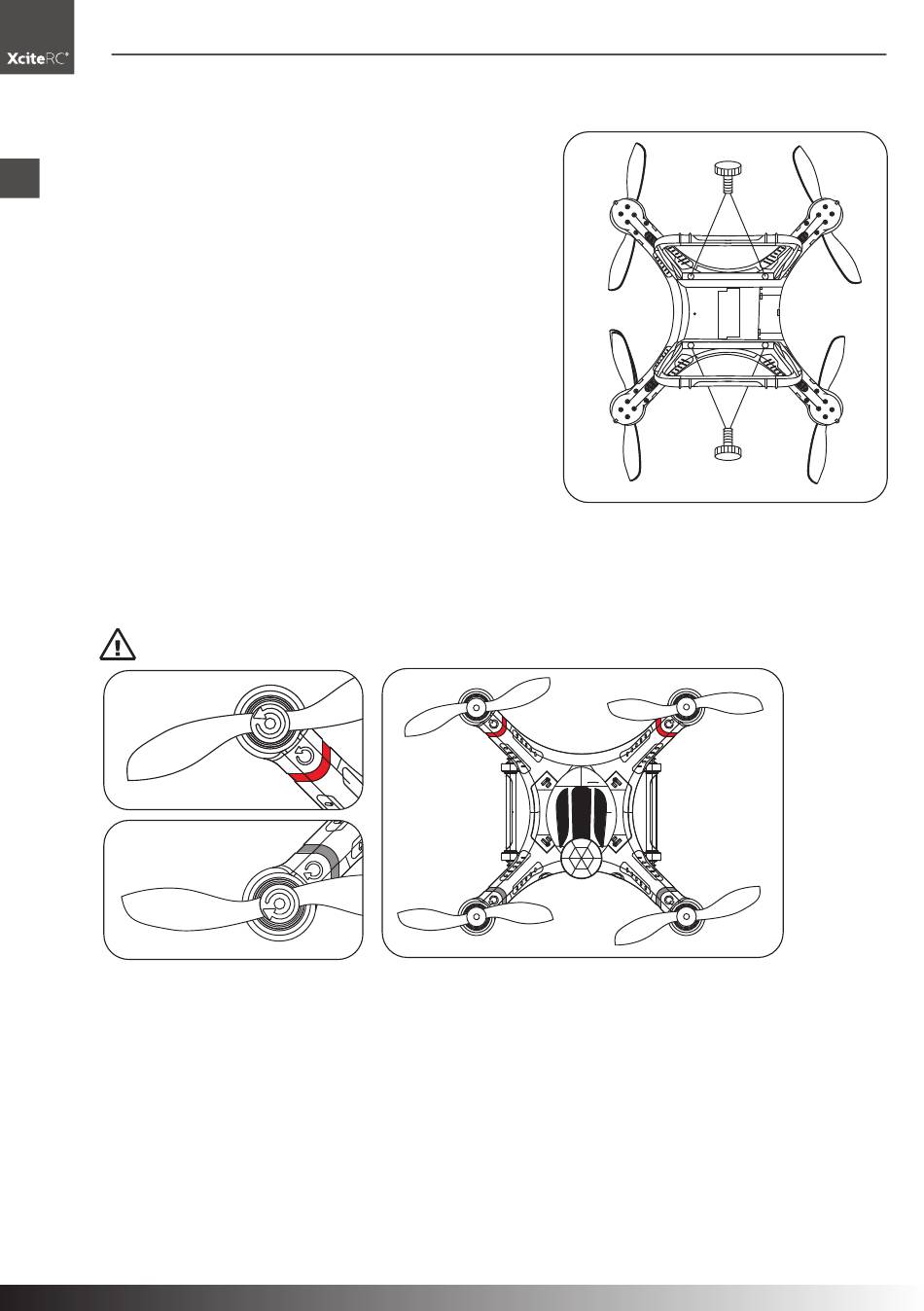 XciteRC®