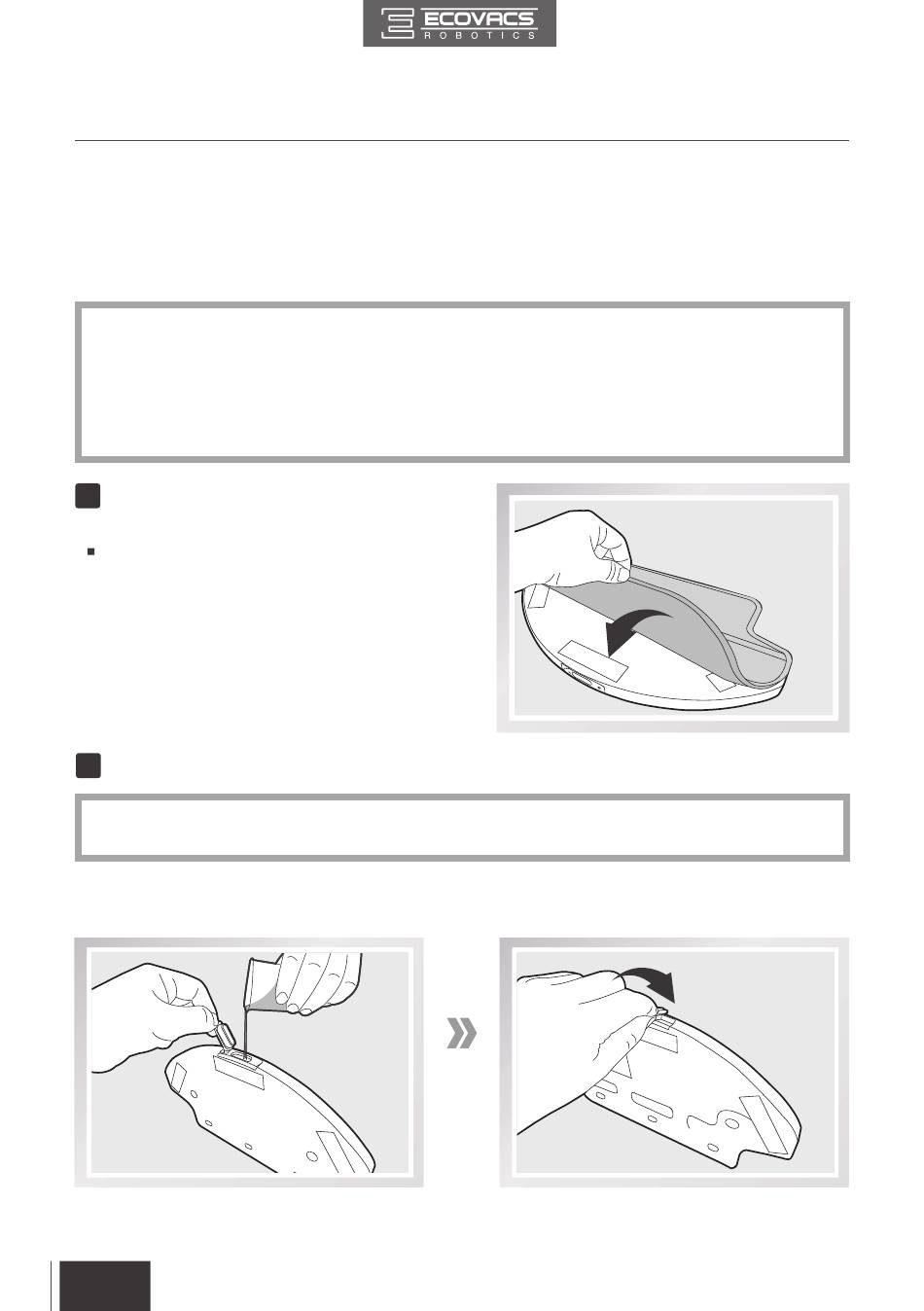 ECOVACS
ROBOTICS