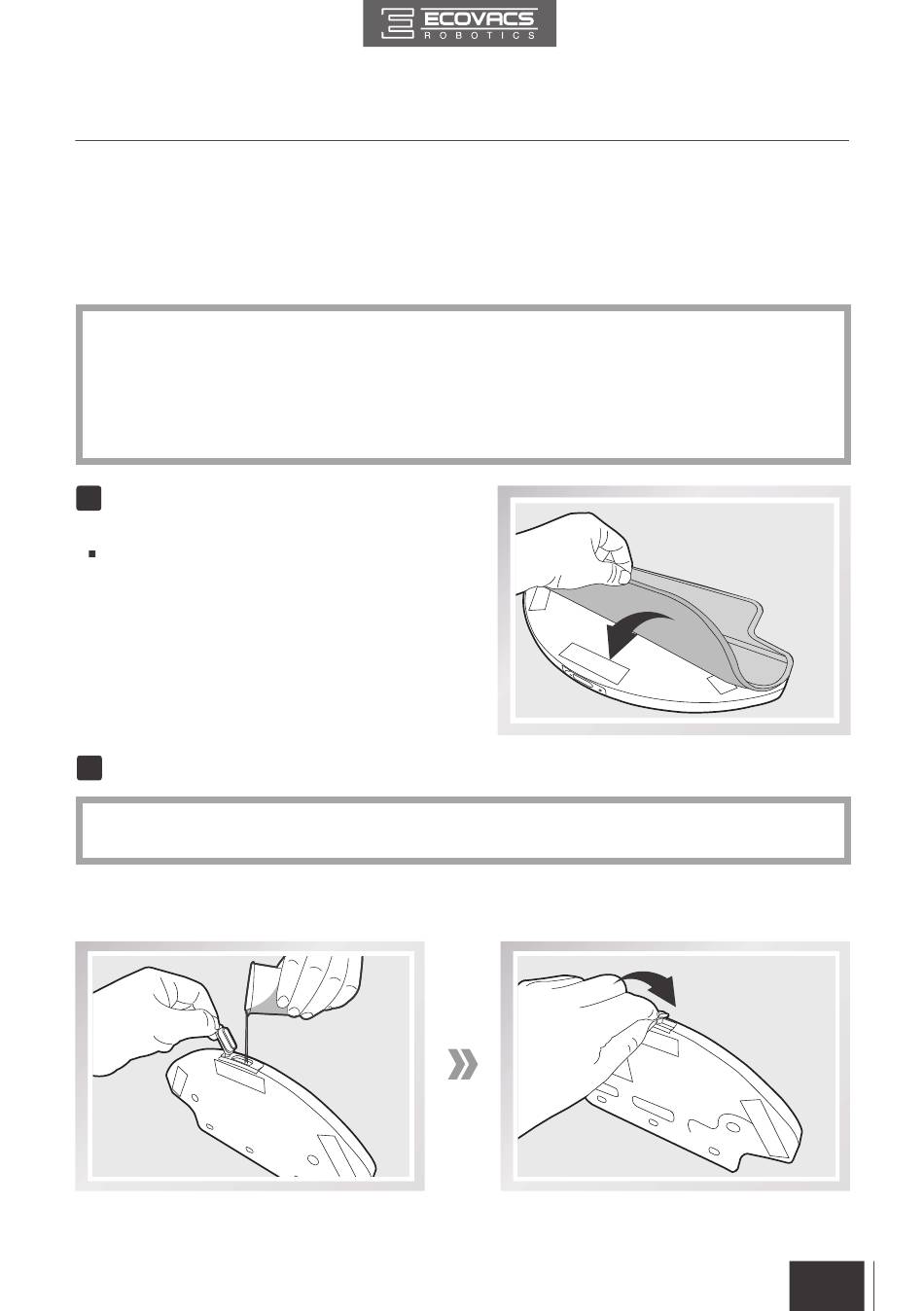 ECOVACS
ROBOTICS