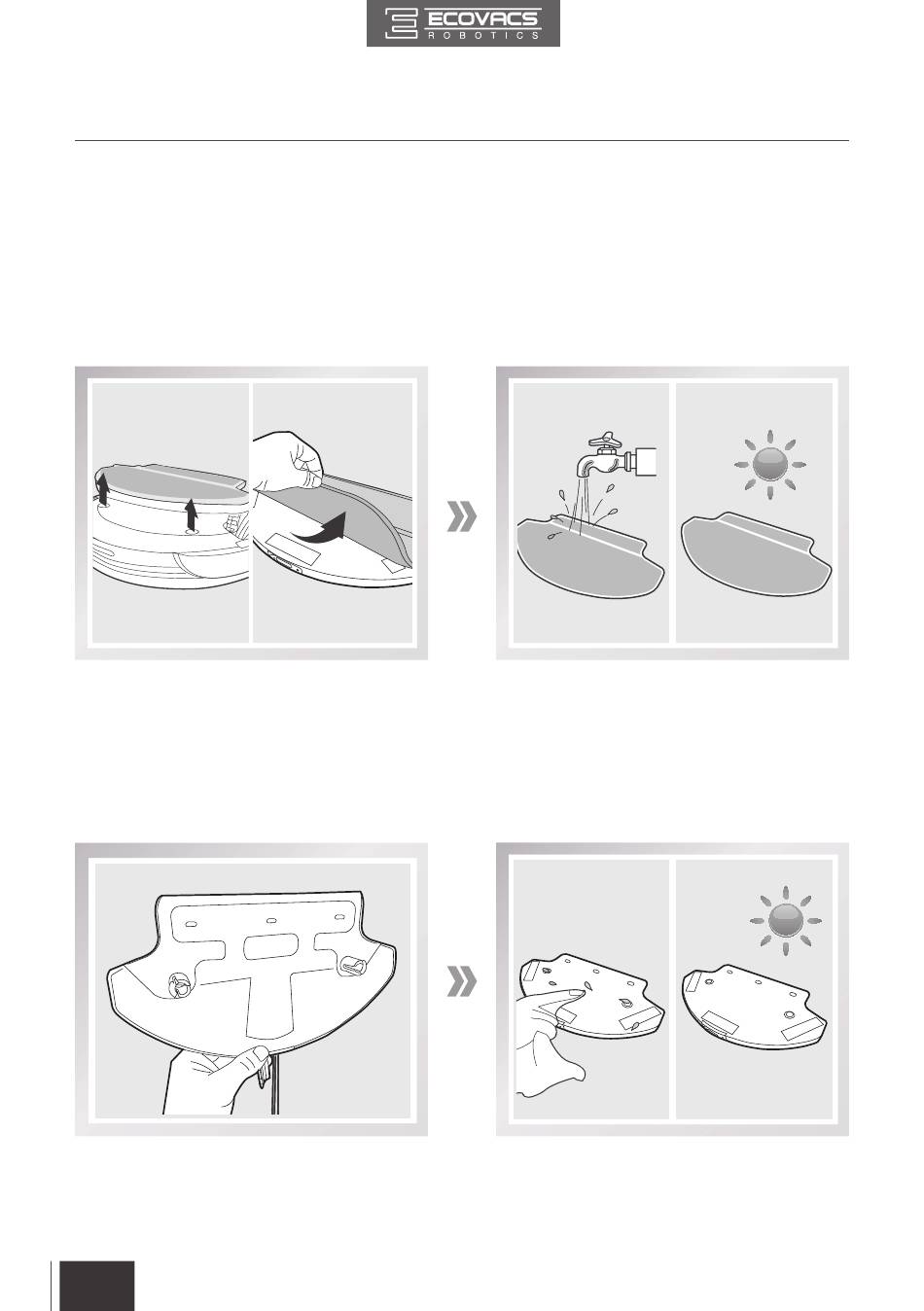 ECOVACS
ROBOTICS