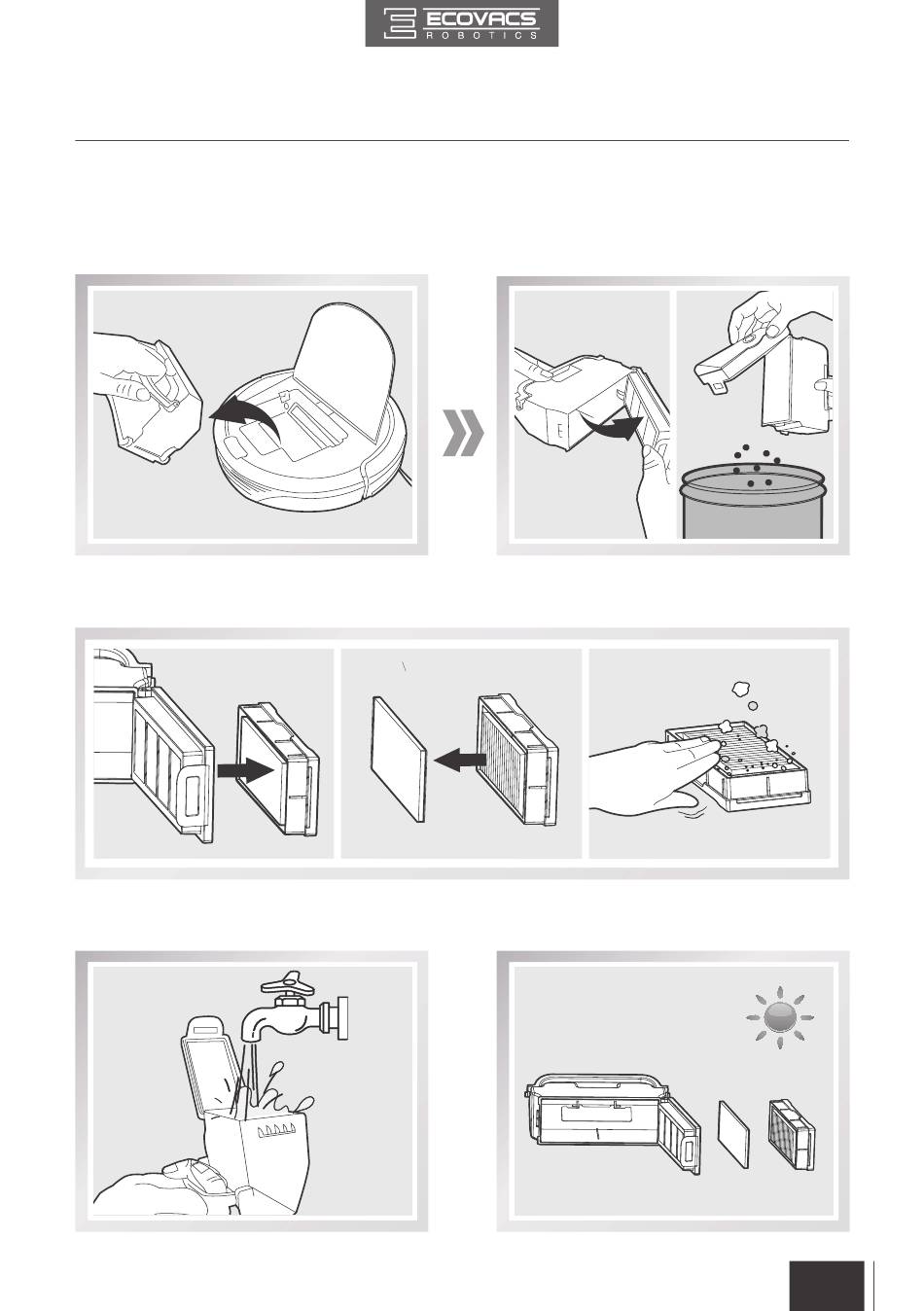 ECOVACS
ROBOTICS