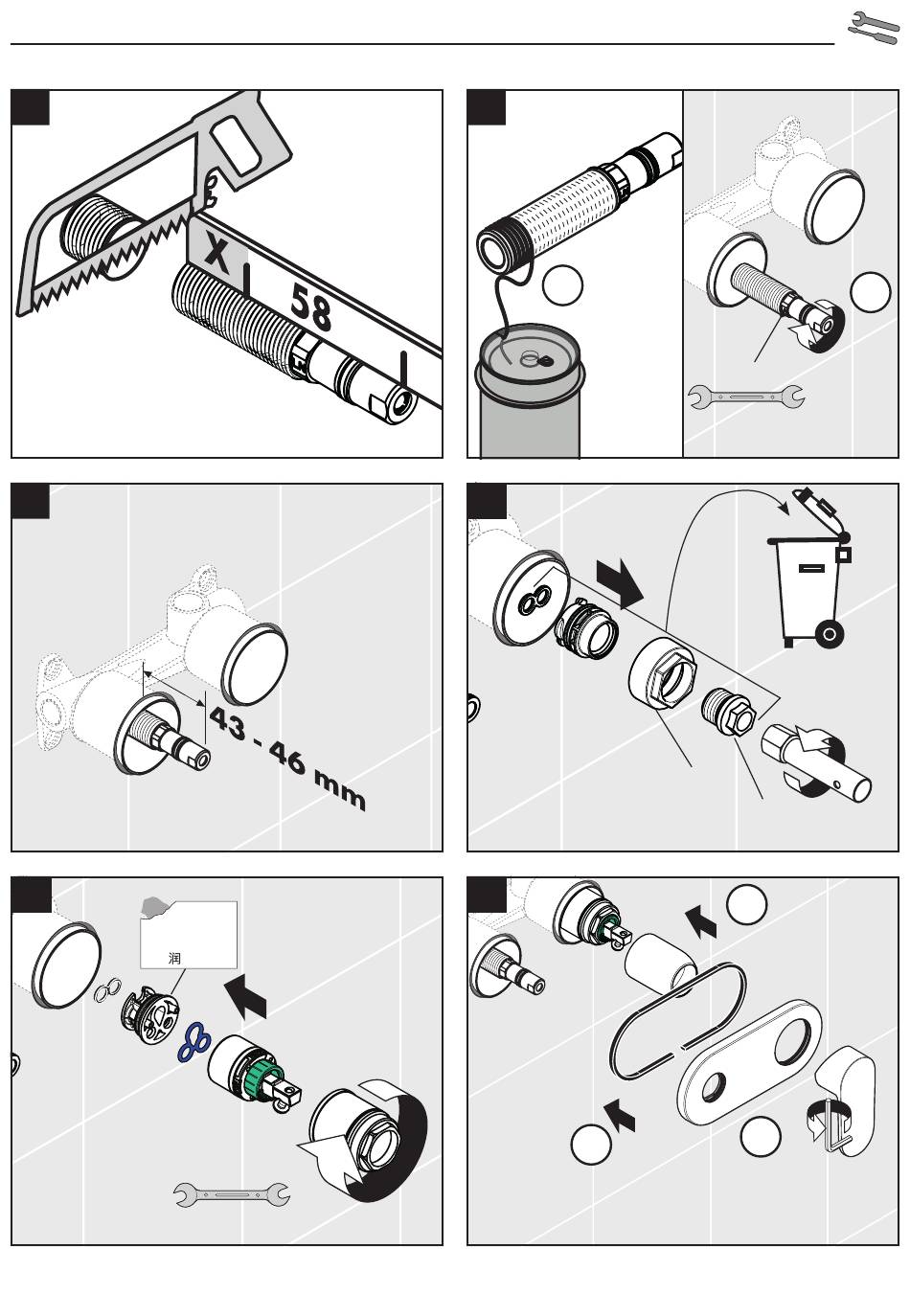 X
58

43 - 46 mm

润