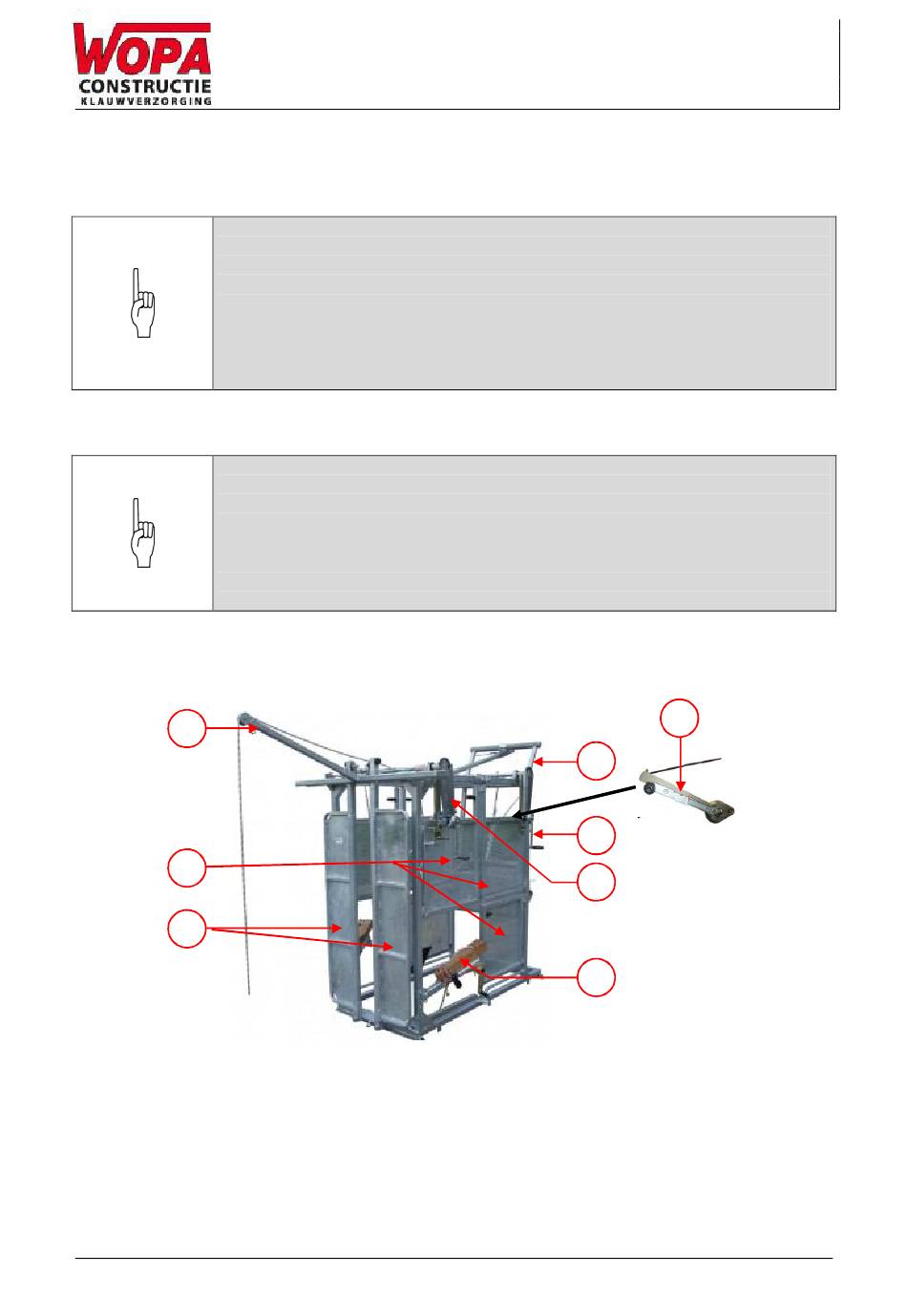 WOPA
CONSTRUCTIE
KLAUWVERZORGING