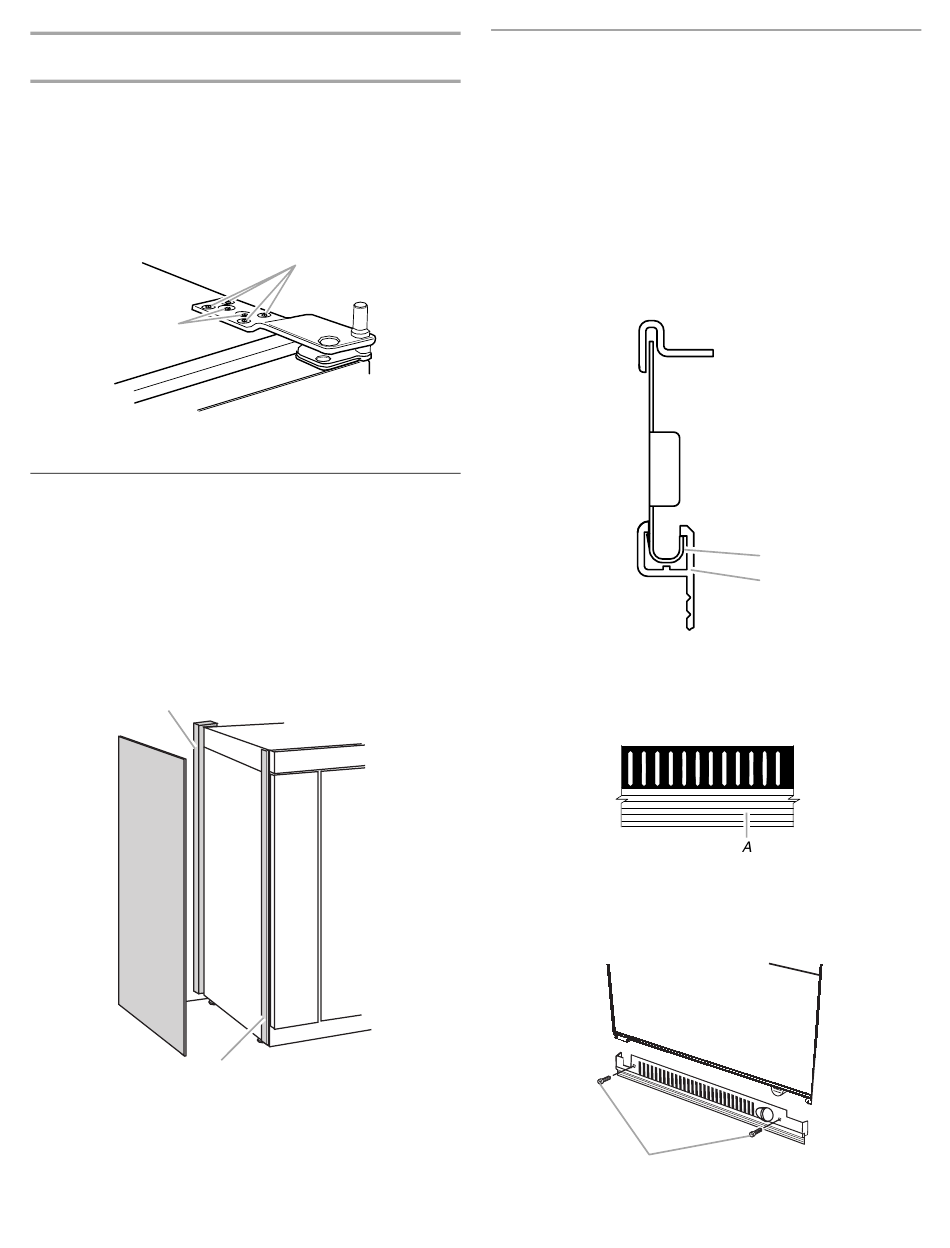 A