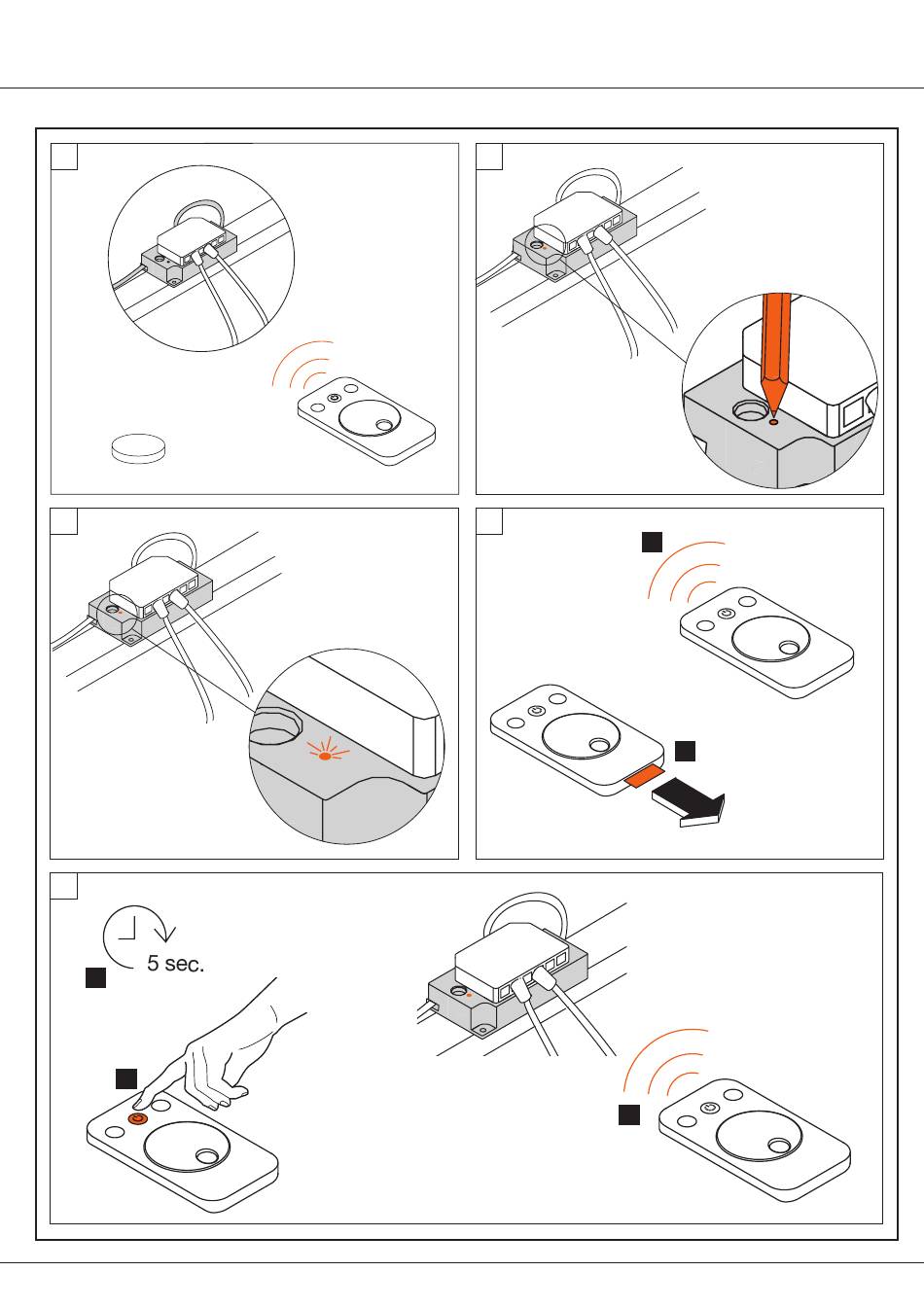 5 sec.