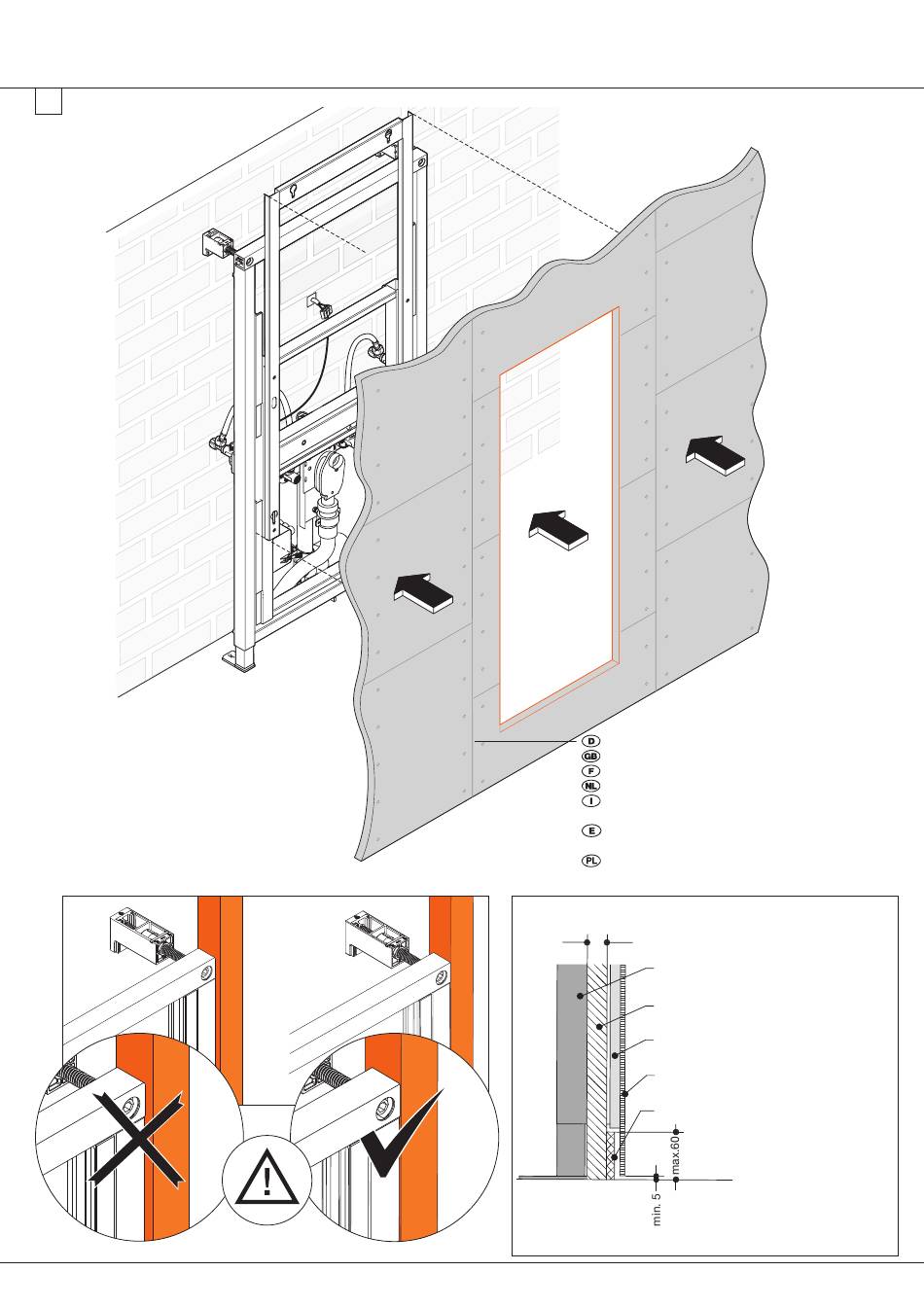 D
GB
F
NL
I
E
PL

max.60
min. 5