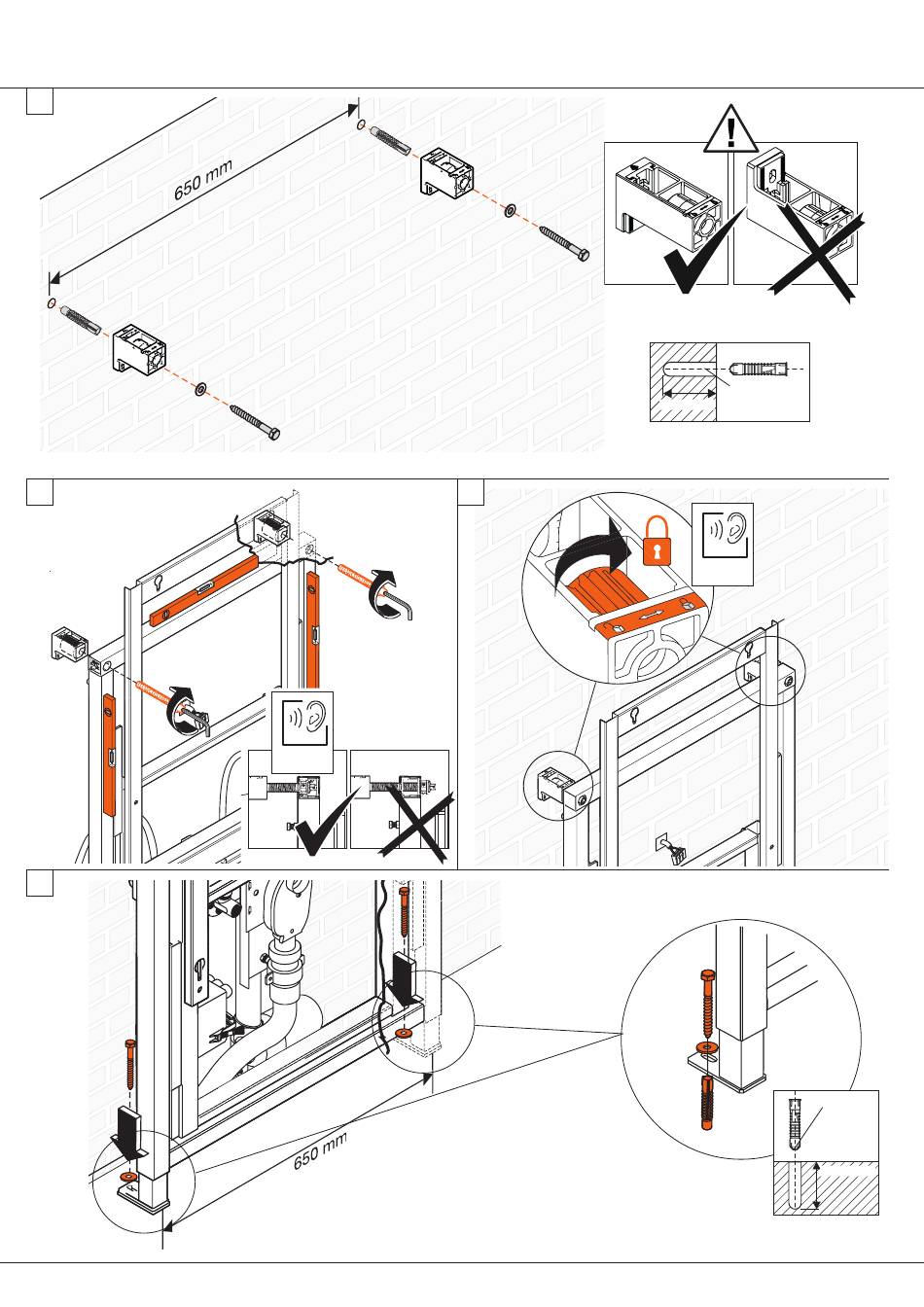 650 mm

650 mm