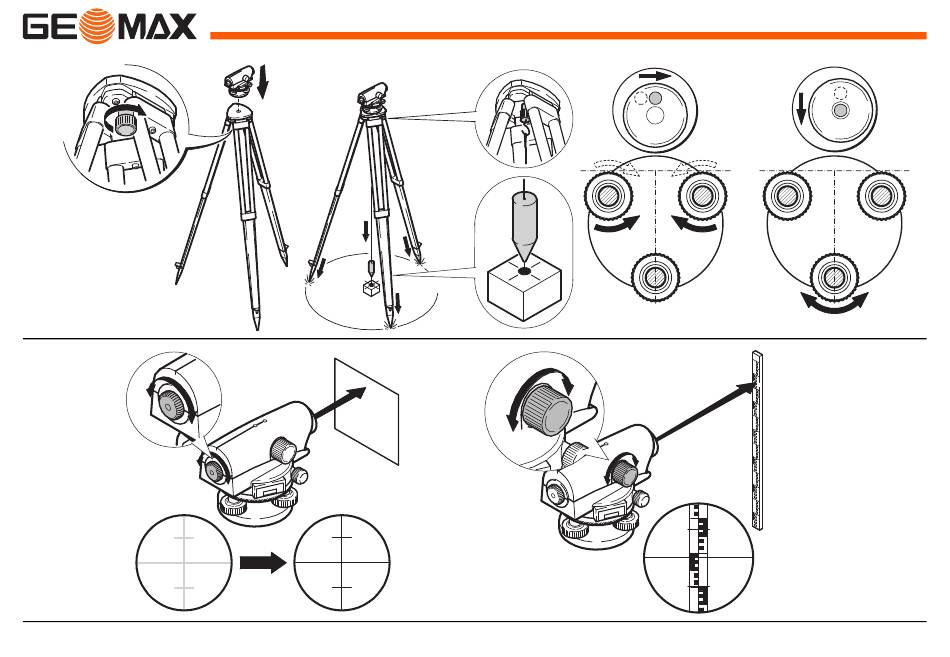 GEOMAX