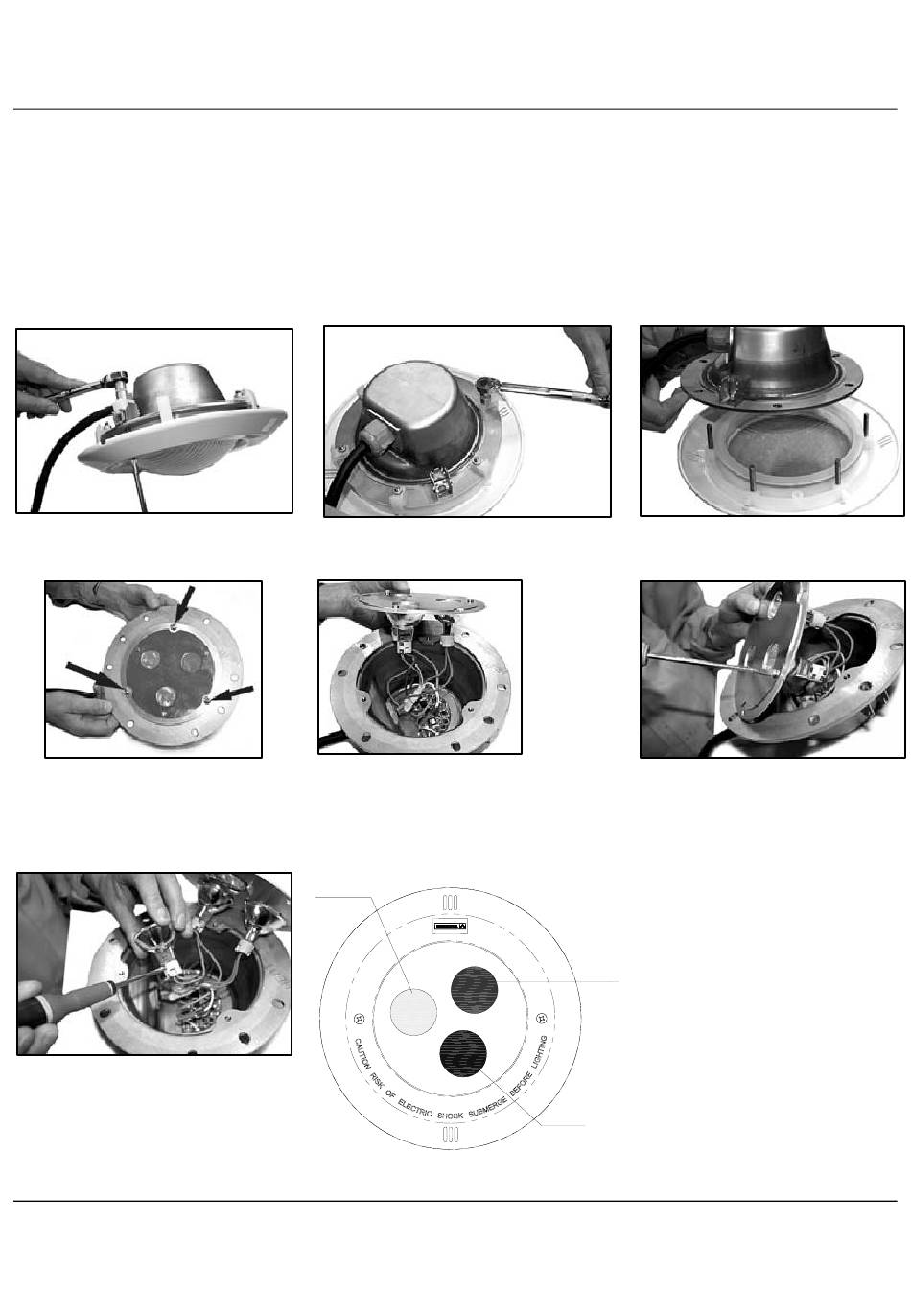 CAUTION RISK OF ELECTRIC SHOCK SUBMERGE BEFORE LIGHTING