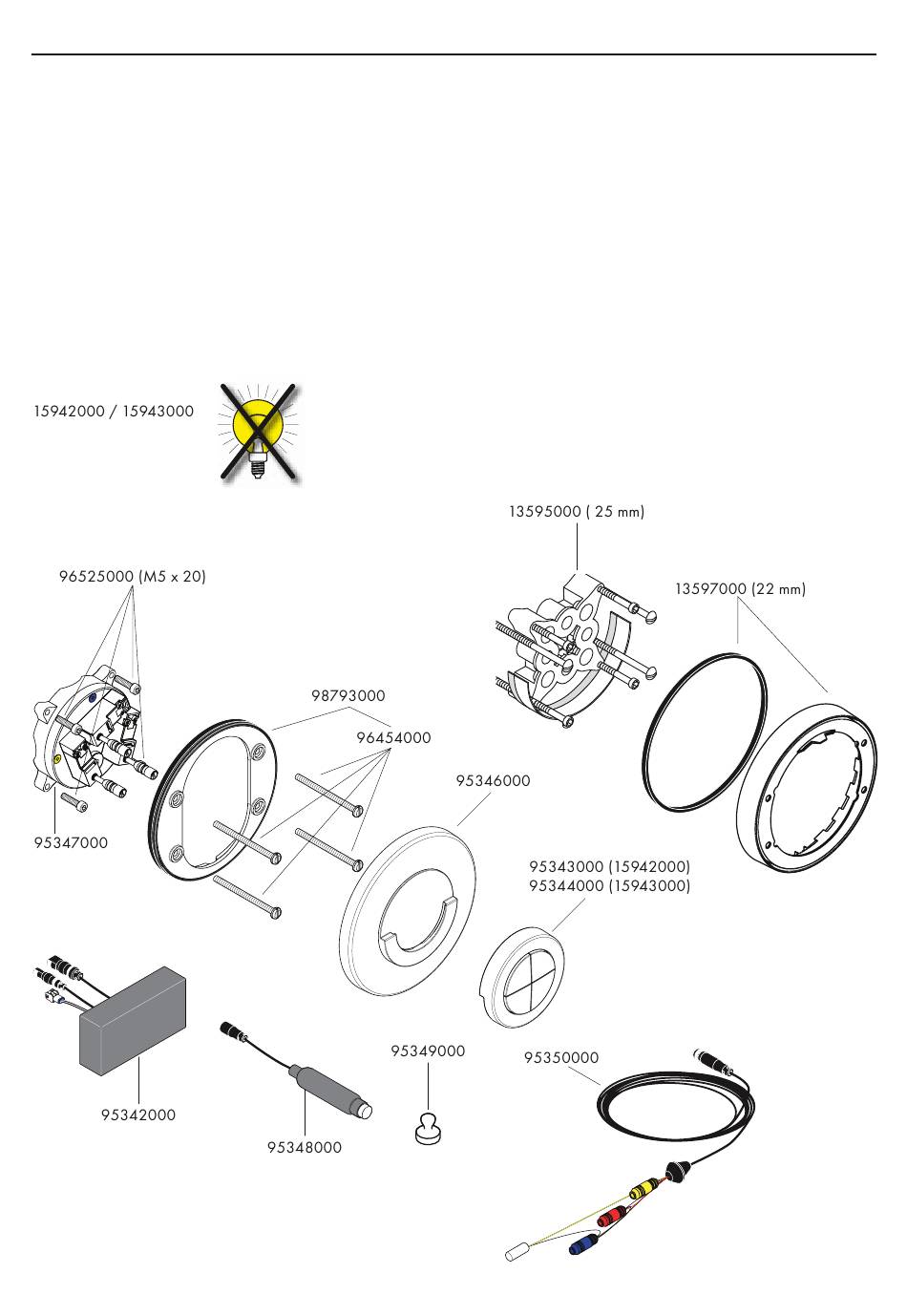 15942000 / 15943000

13595000 ( 25 mm)

96525000 (M5 x 20)

13597000 (22 mm)

98793000

96454000

95346000

95347000

95343000 (15942000)
95344000 (15943000)

95349000

95350000

95342000

95348000