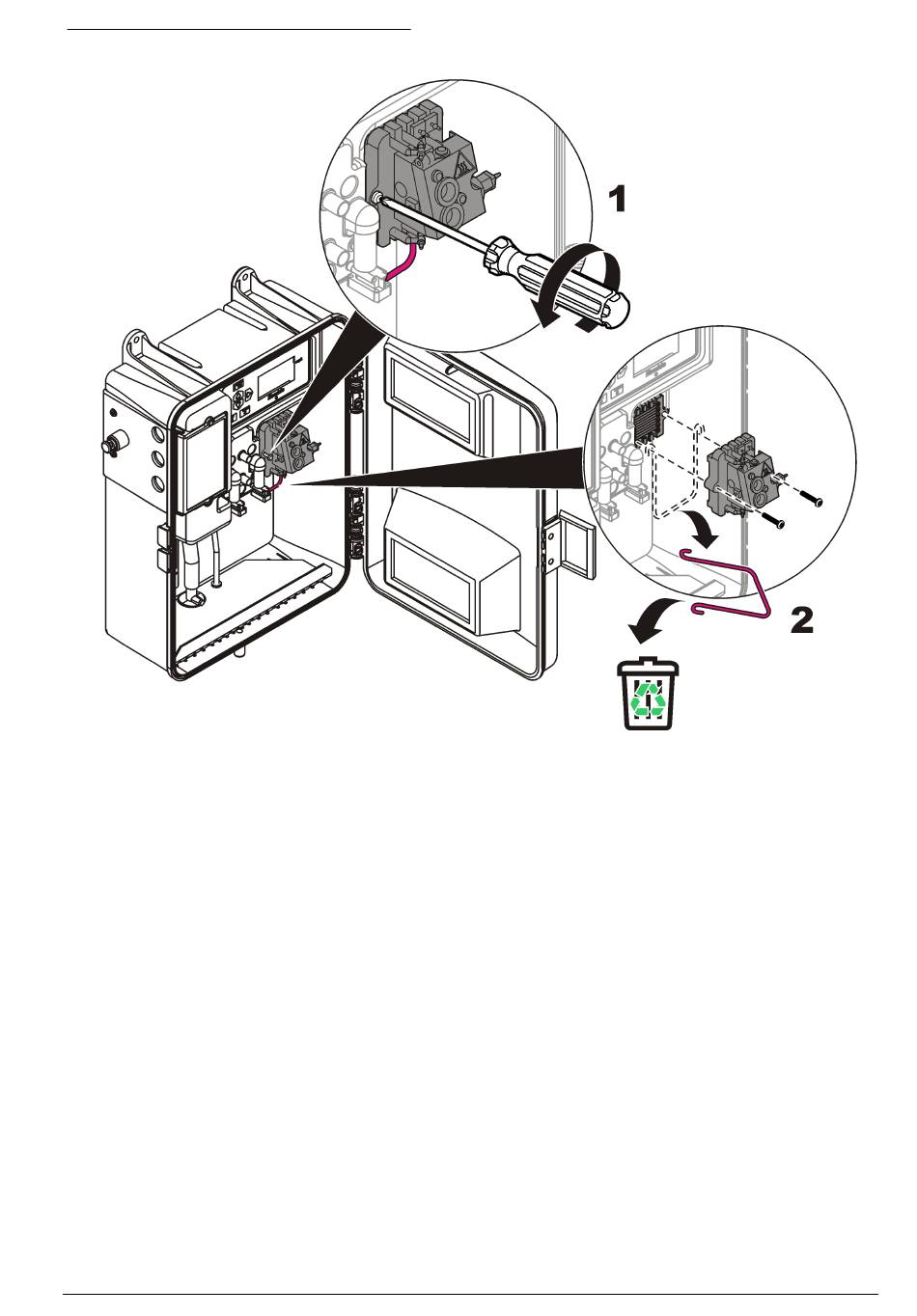 1

2