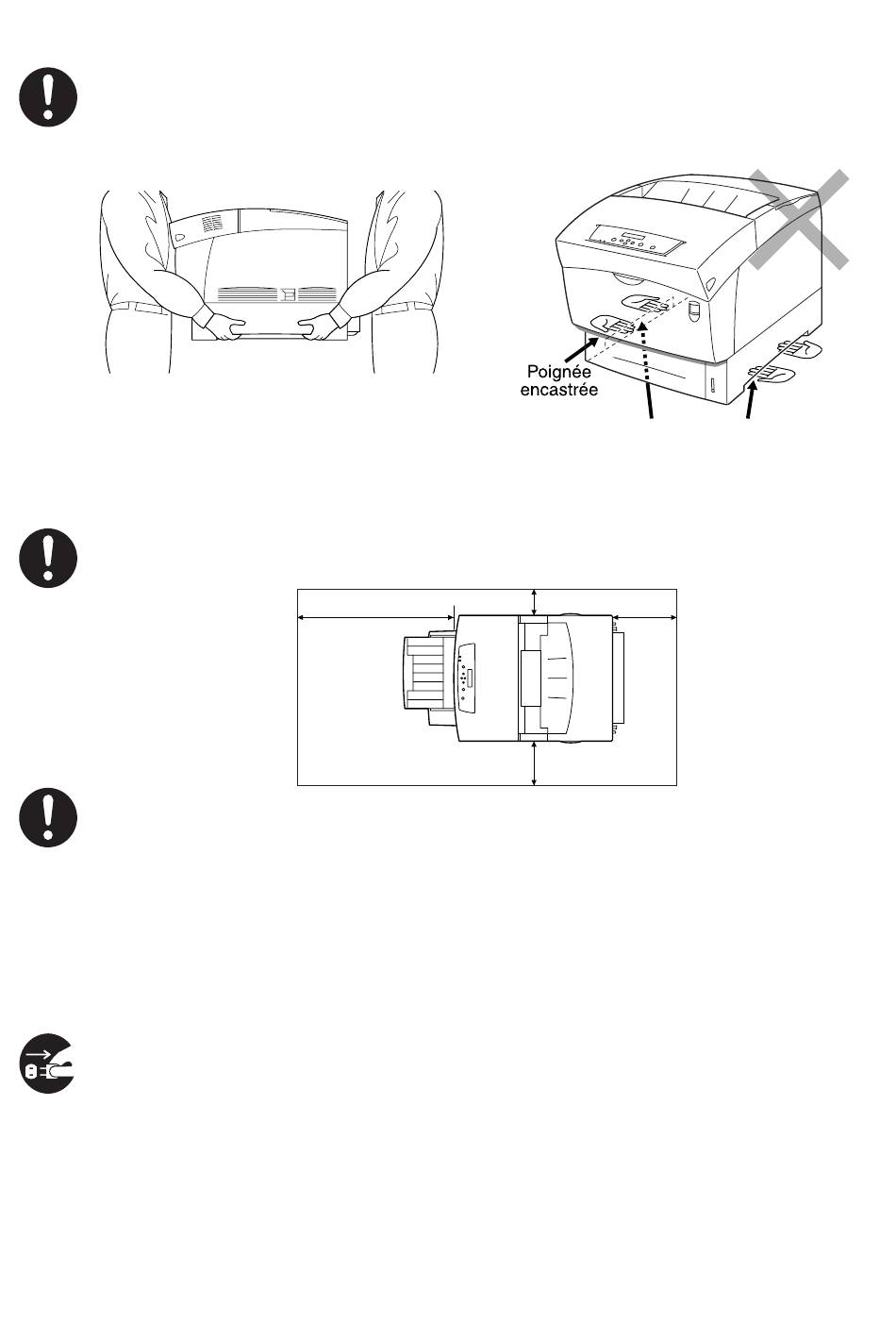 Poignée encastrée