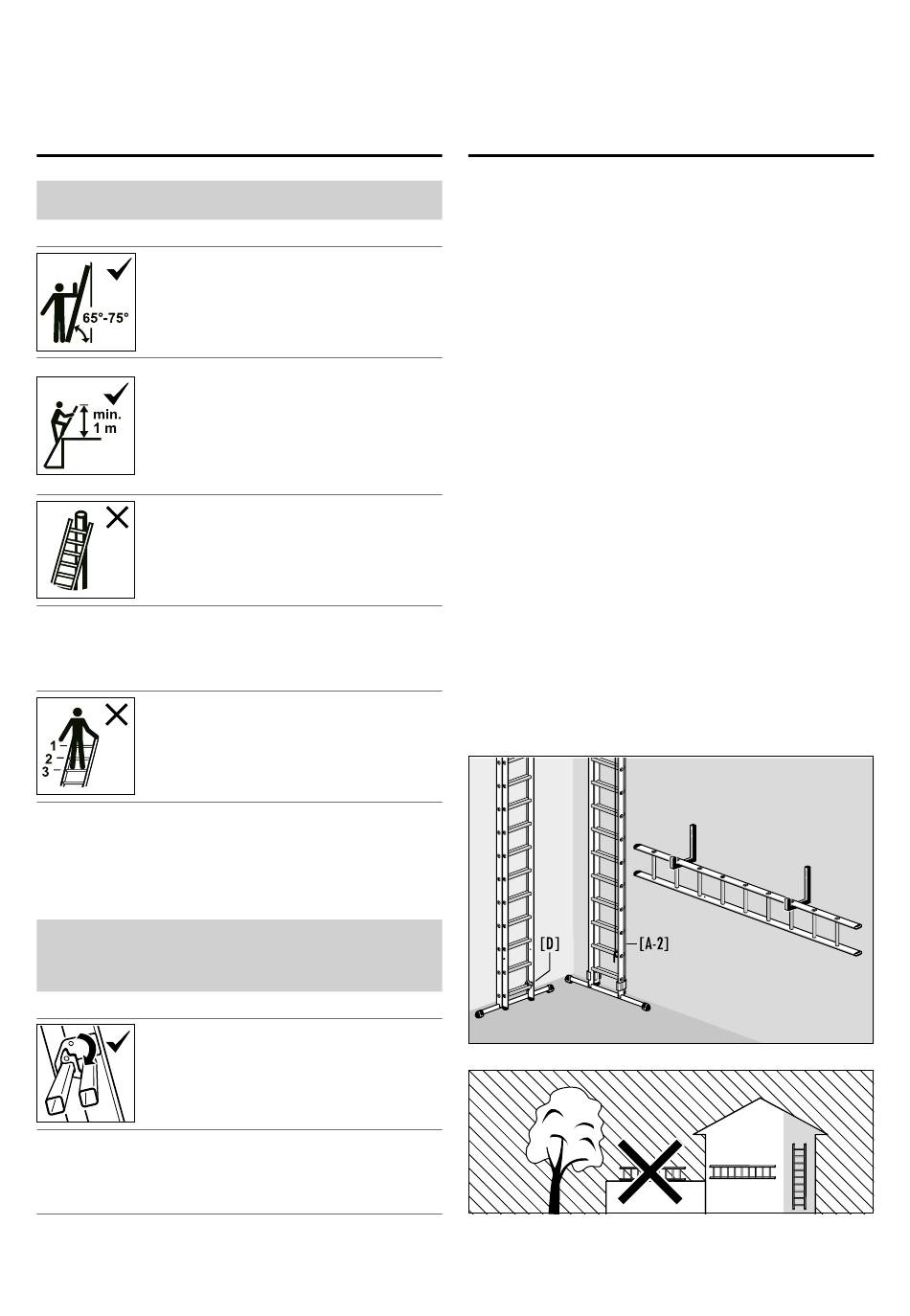 65°-75°

min.
1 m

1
2
3

[D]

[A-2]